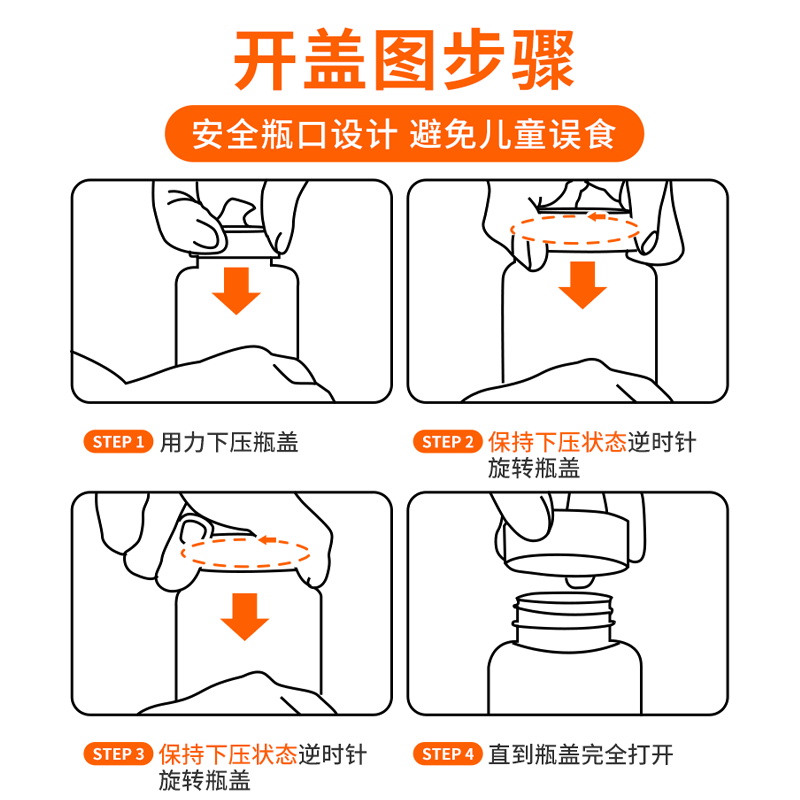 开盖图步骤

安全瓶口设计 避免儿童误食

STEP 1 用力下压瓶盖

STEP 2 保持下压状态逆时针旋转瓶盖

STEP 3 保持下压状态逆时针旋转瓶盖

STEP 4 直到瓶盖完全打开