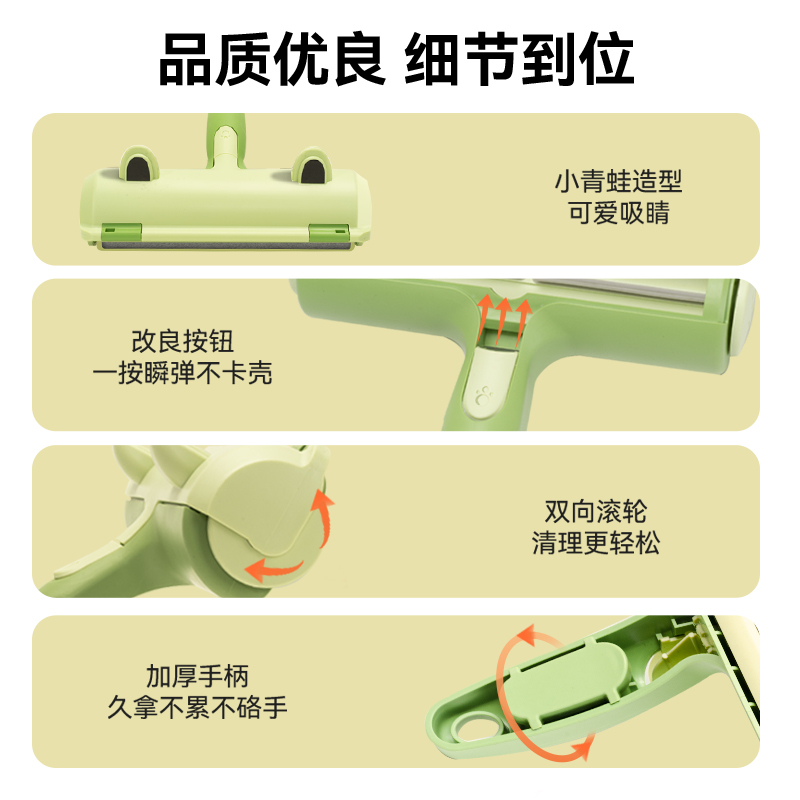 品质优良 细节到位

小青蛙造型
可爱吸睛

改良按钮
一按瞬弹不卡壳

双向滚轮
清理更轻松

加厚手柄
久拿不累不硌手