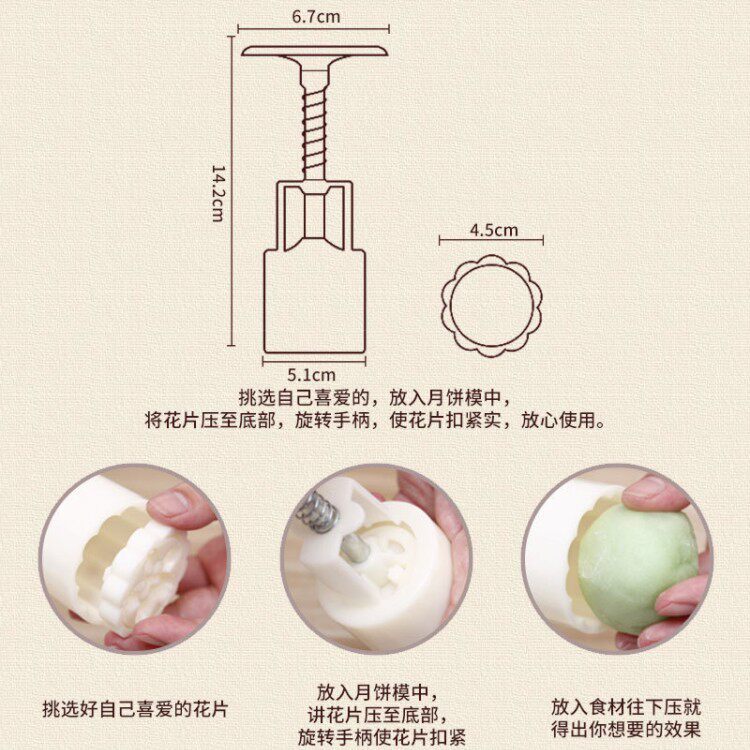 6.7cm

14.2cm

4.5cm

5.1cm

挑选自己喜爱的，放入月饼模中，
将花片压至底部，旋转手柄，使花片扣紧实，放心使用。

挑选好自己喜爱的花片

放入月饼模中，
讲花片压至底部，
旋转手柄使花片扣紧

放入食材往下压就
得出你想要的效果