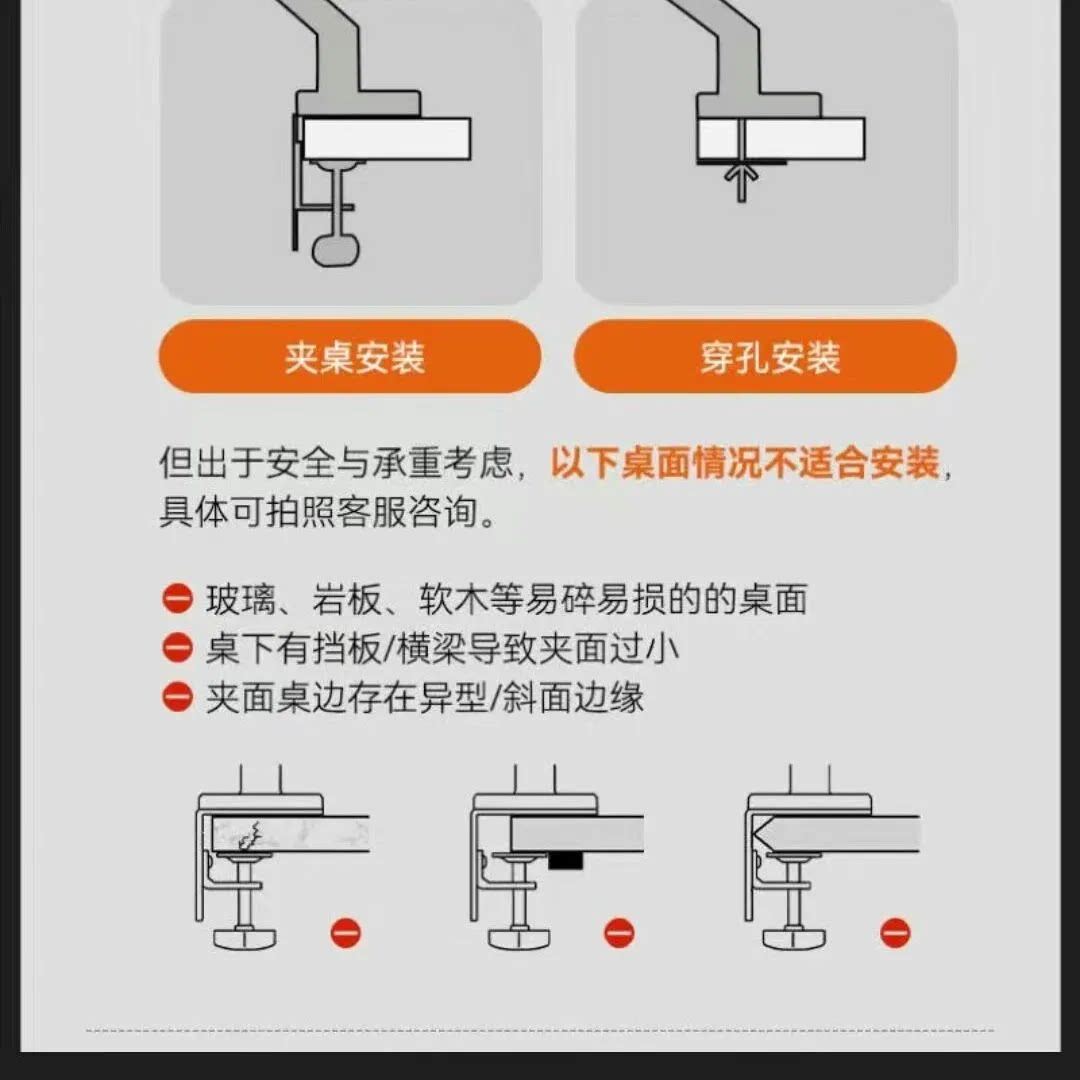 夹桌安装

穿孔安装

但出于安全与承重考虑，以下桌面情况不适合安装，具体可拍照客服咨询。

玻璃、岩板、软木等易碎易损的的桌面
桌下有挡板/横梁导致夹面过小
夹面桌边存在异型/斜面边缘