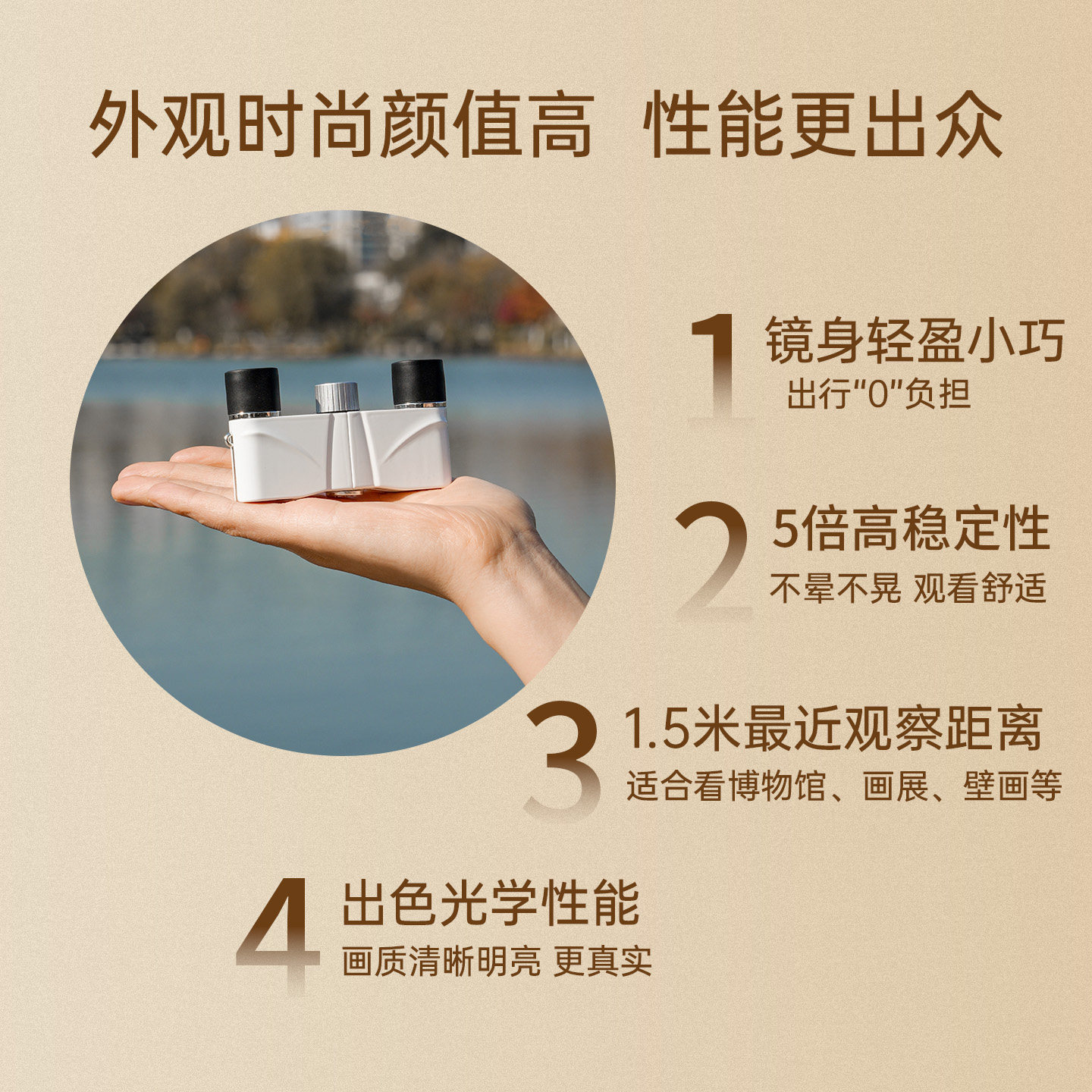 外观时尚颜值高 性能更出众

1 镜身轻盈小巧
出行“0”负担

2 5倍高稳定性
不晕不晃 观看舒适

3 1.5米最近观察距离
适合看博物馆、画展、壁画等

4 出色光学性能
画质清晰明亮 更真实