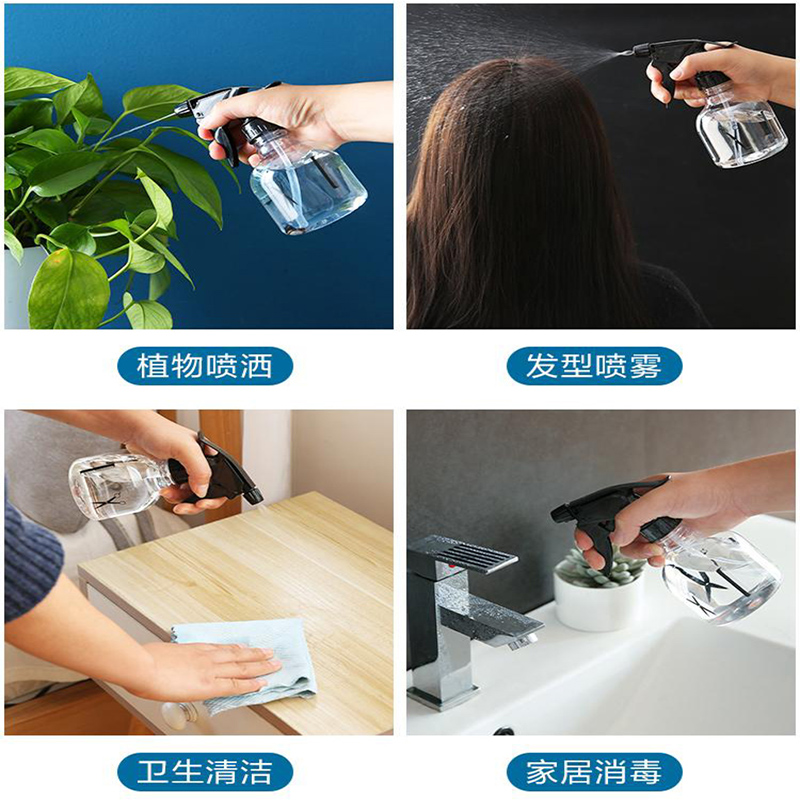 植物喷洒

发型喷雾

卫生清洁

家居消毒