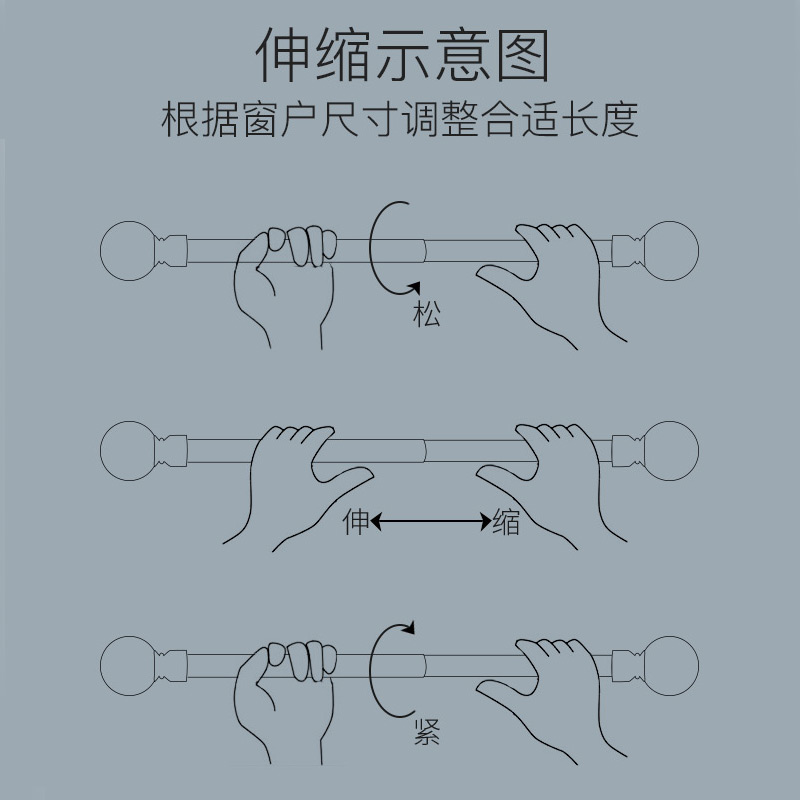 伸缩示意图
根据窗户尺寸调整合适长度

松

伸 缩

紧