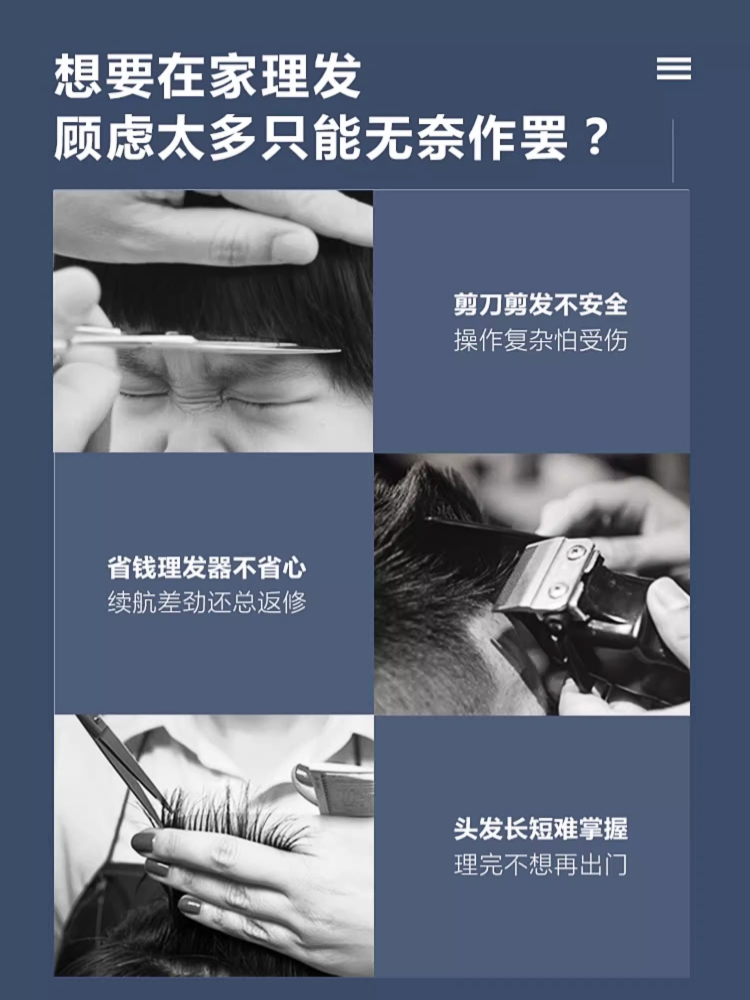 想要在家理发
顾虑太多只能无奈作罢？

剪刀剪发不安全
操作复杂怕受伤

省钱理发器不省心
续航差劲还总返修

头发长短难掌握
理完不想再出门