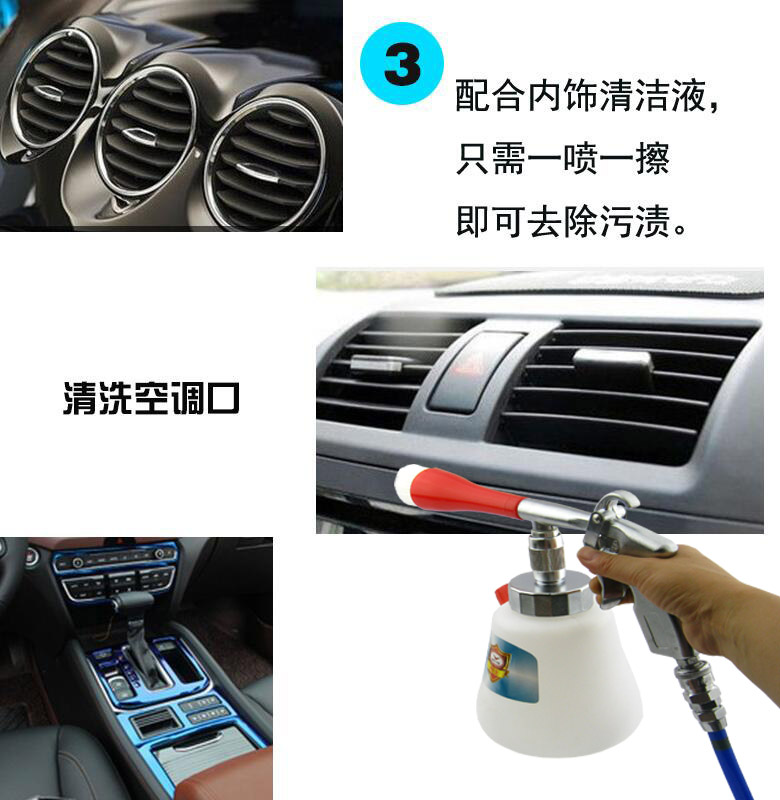 3

配合内饰清洁液，
只需一喷一擦
即可去除污渍。

清洗空调口