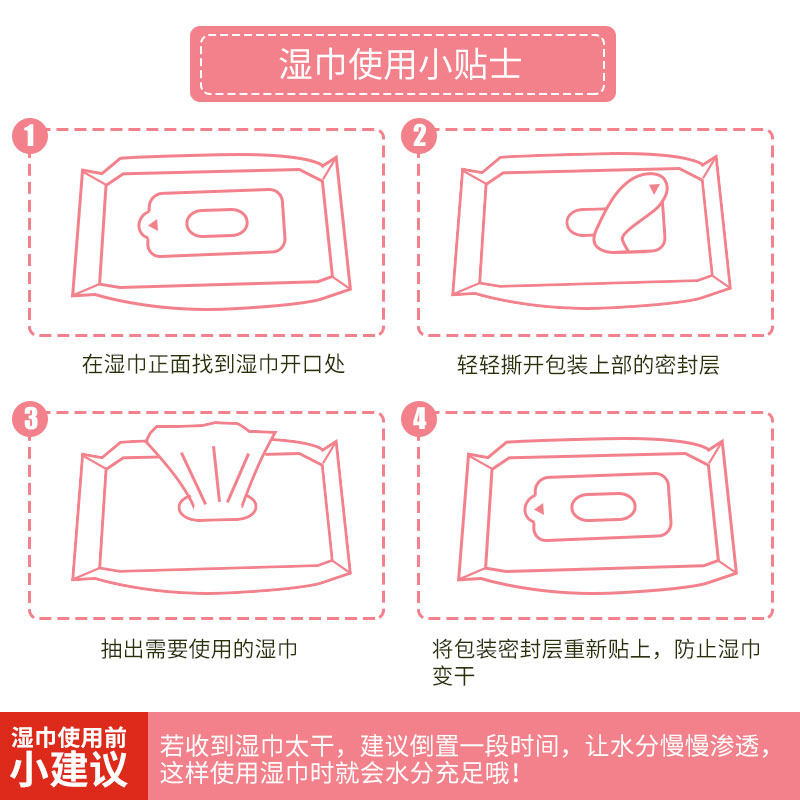 湿巾使用小贴士

1

在湿巾正面找到湿巾开口处

2

轻轻撕开包装上部的密封层

3

抽出需要使用的湿巾

4

将包装密封层重新贴上，防止湿巾变干

湿巾使用前
小建议

若收到湿巾太干，建议倒置一段时间，让水分慢慢渗透，这样使用湿巾时就会水分充足哦！