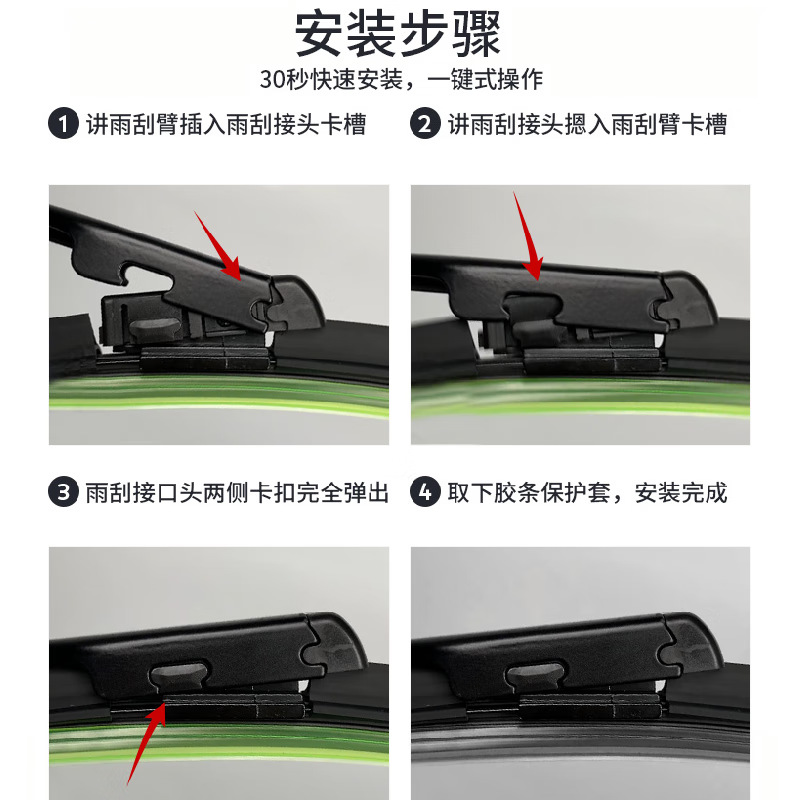 安装步骤

30秒快速安装，一键式操作

1 讲雨刮臂插入雨刮接头卡槽

2 讲雨刮接头摁入雨刮臂卡槽

3 雨刮接口头两侧卡扣完全弹出

4 取下胶条保护套，安装完成