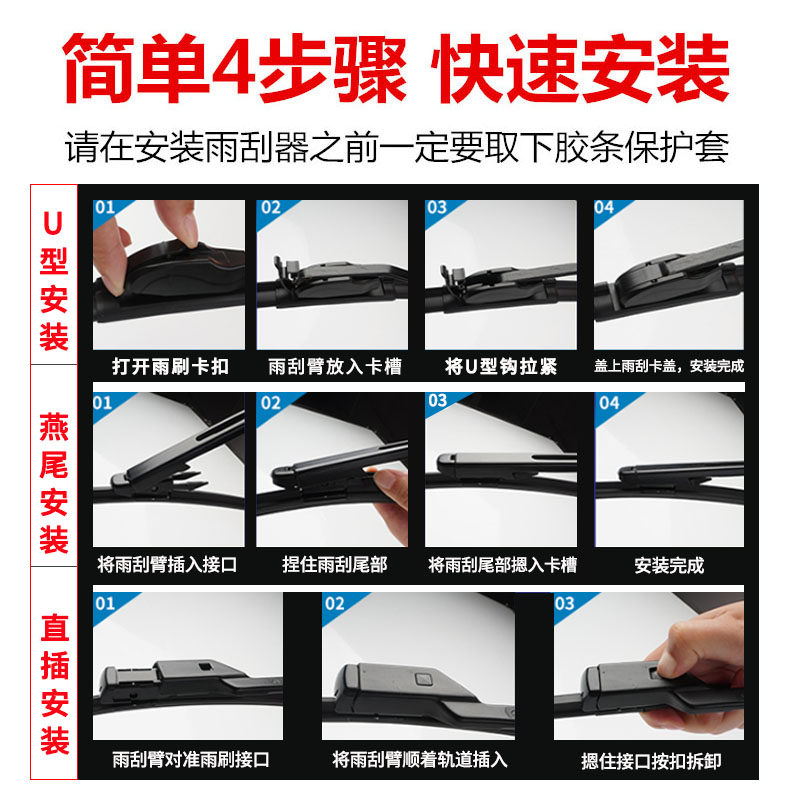 简单4步骤 快速安装

请在安装雨刮器之前一定要取下胶条保护套

U型安装

01
打开雨刷卡扣

02
雨刮臂放入卡槽

03
将U型钩拉紧

04
盖上雨刮卡盖，安装完成

燕尾安装

01
将雨刮臂插入接口

02
捏住雨刮尾部

03
将雨刮尾部摁入卡槽

04
安装完成

直插安装

01
雨刮臂对准雨刷接口

02
将雨刮臂顺着轨道插入

03
摁住接口按扣拆卸