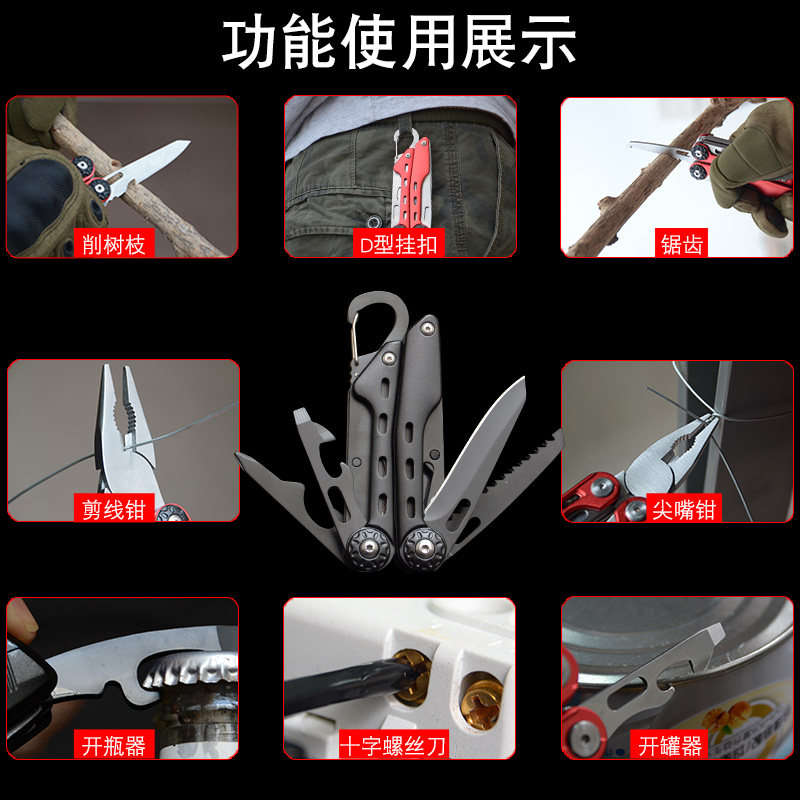 功能使用展示

削树枝

D型挂扣

锯齿

剪线钳

尖嘴钳

开瓶器

十字螺丝刀

开罐器