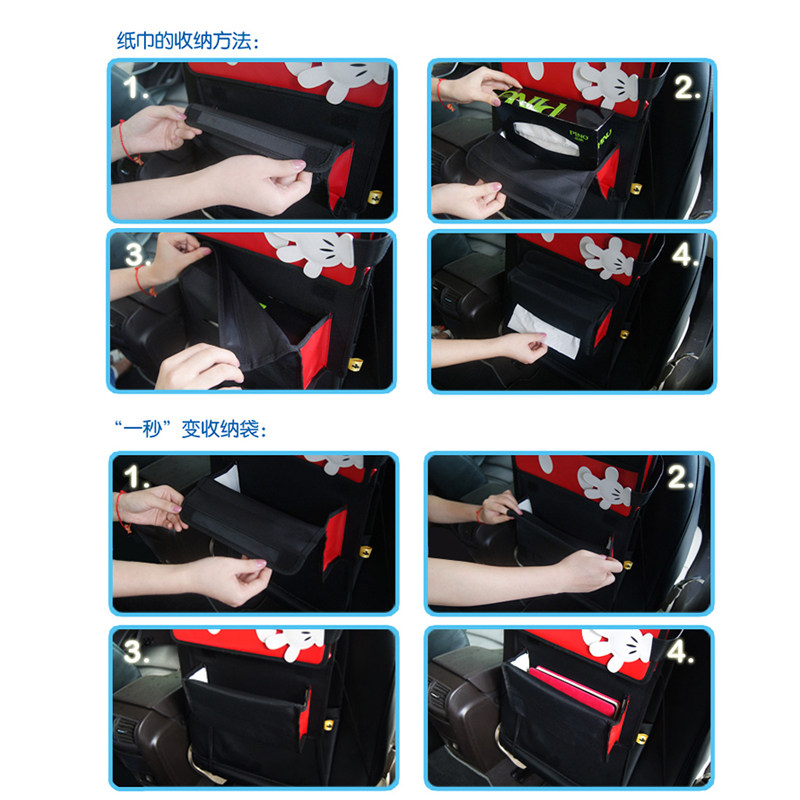 纸巾的收纳方法：

1.

2.

PINO

3.

4.

“一秒”变收纳袋：

1.

2.

3.

4.