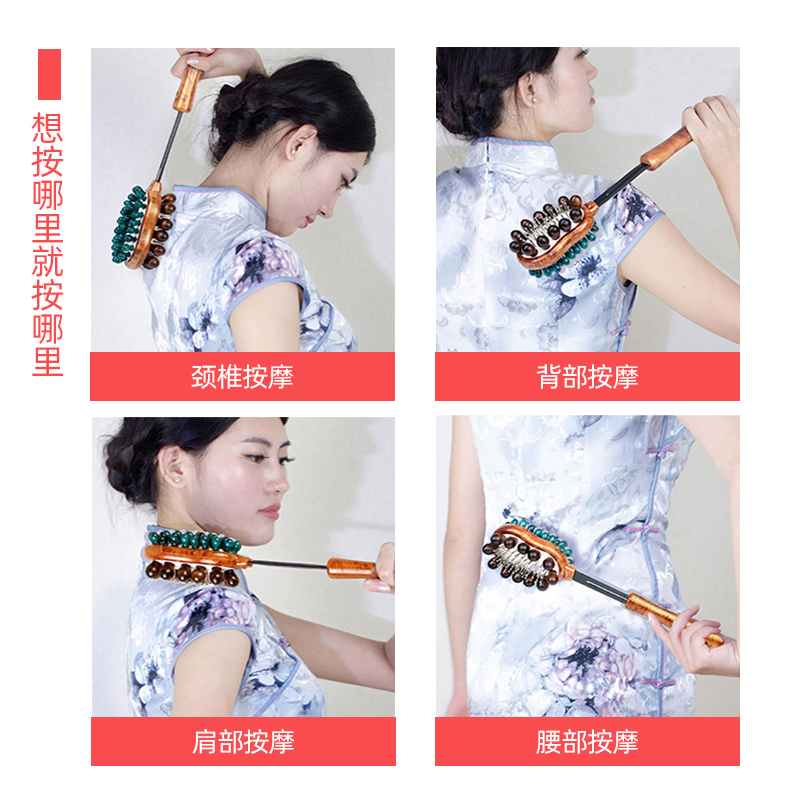 想按哪里就按哪里

颈椎按摩

背部按摩

肩部按摩

腰部按摩