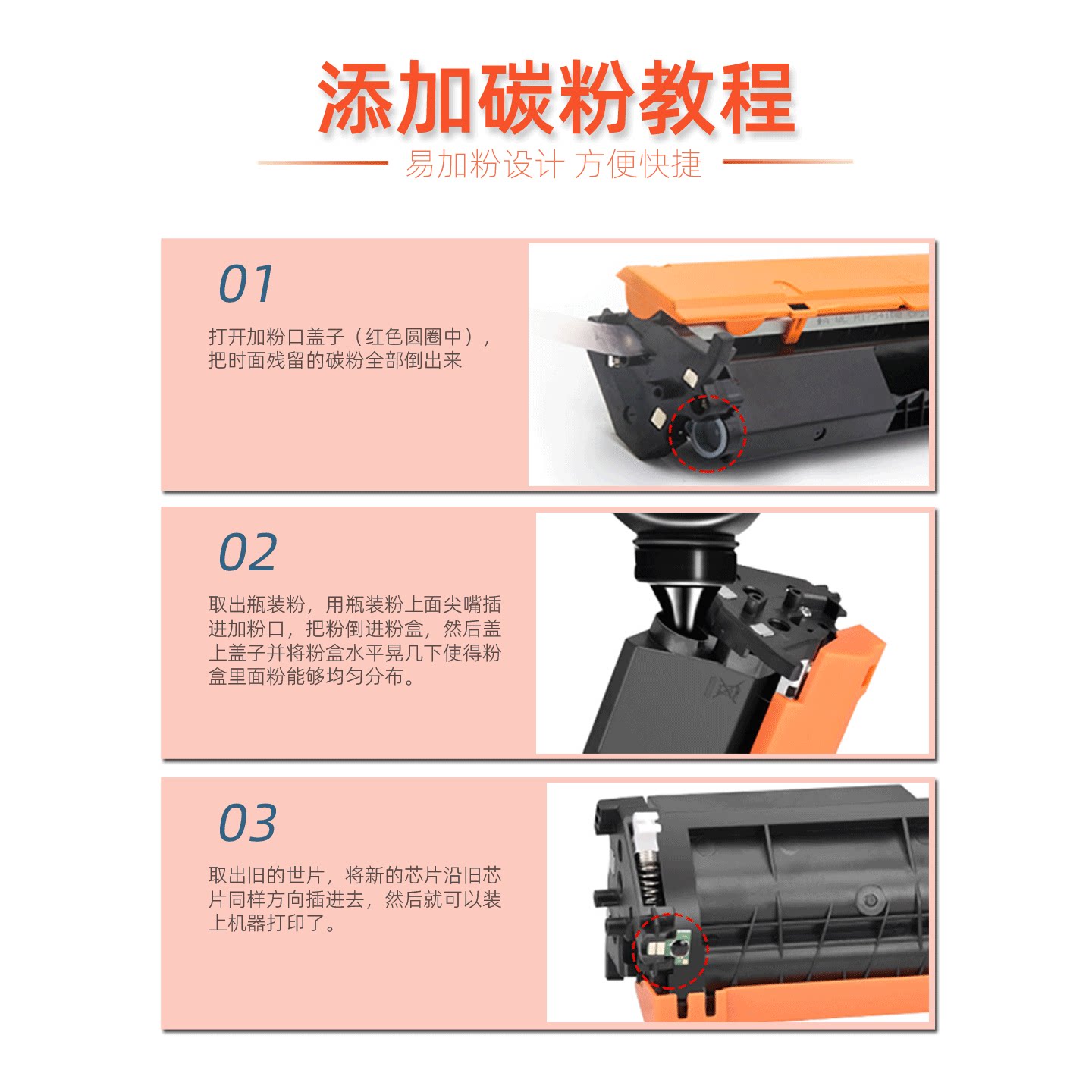 添加碳粉教程

易加粉设计 方便快捷

01

打开加粉口盖子（红色圆圈中），把时面残留的碳粉全部倒出来

02

取出瓶装粉，用瓶装粉上面尖嘴插进加粉口，把粉倒进粉盒，然后盖上盖子并将粉盒水平晃几下使得粉盒里面粉能够均匀分布。

03

取出旧的世片，将新的芯片沿旧芯片同样方向插进去，然后就可以装上机器打印了。