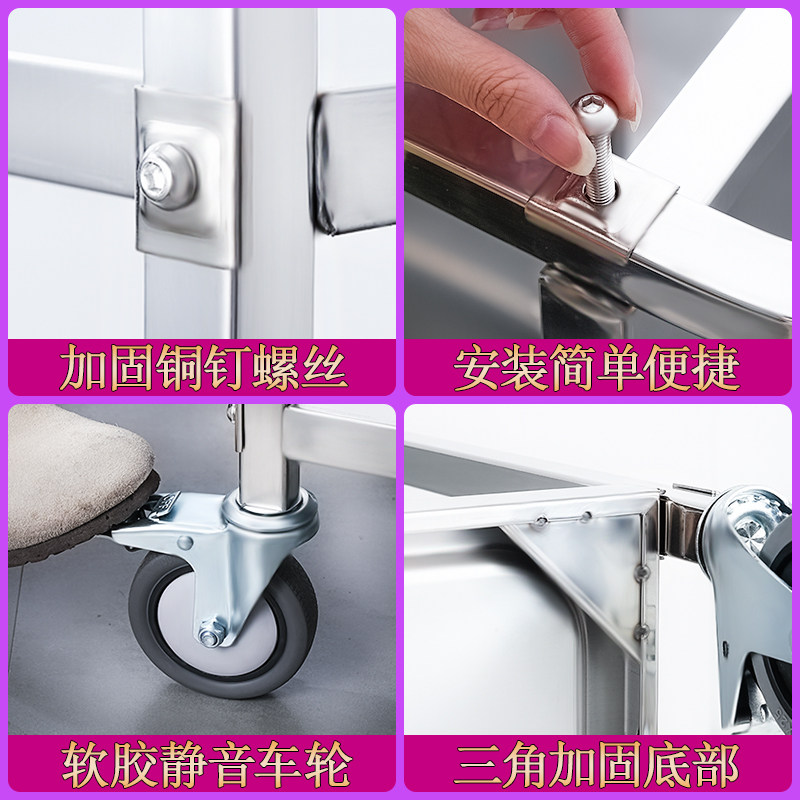 加固铜钉螺丝

安装简单便捷

软胶静音车轮

三角加固底部