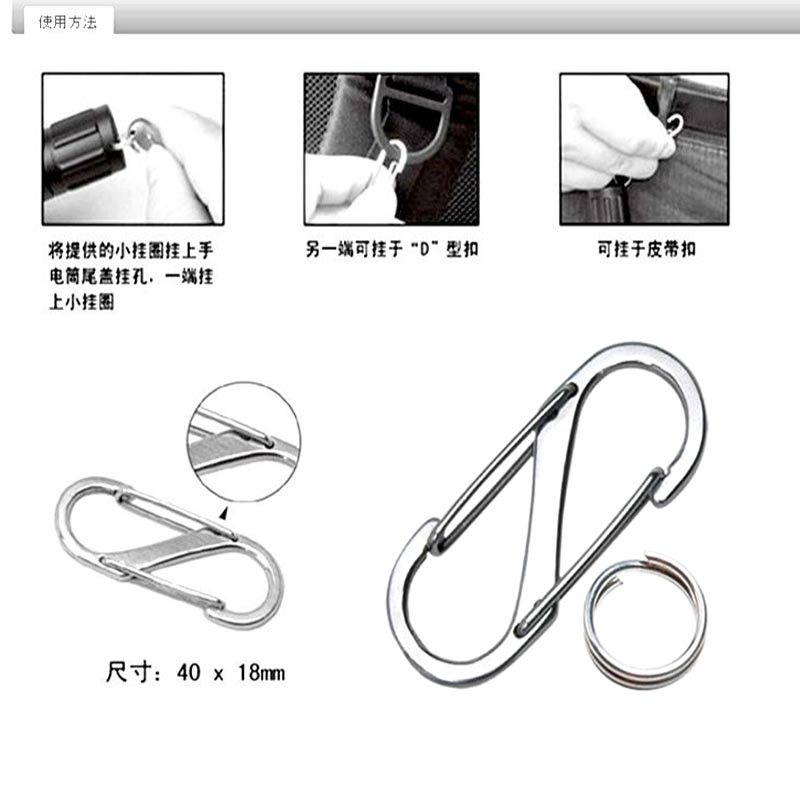 使用方法

将提供的小挂圈挂上手电筒尾盖挂孔，一端挂上小挂圈

另一端可挂于“D”型扣

可挂于皮带扣

尺寸：40 x 18mm