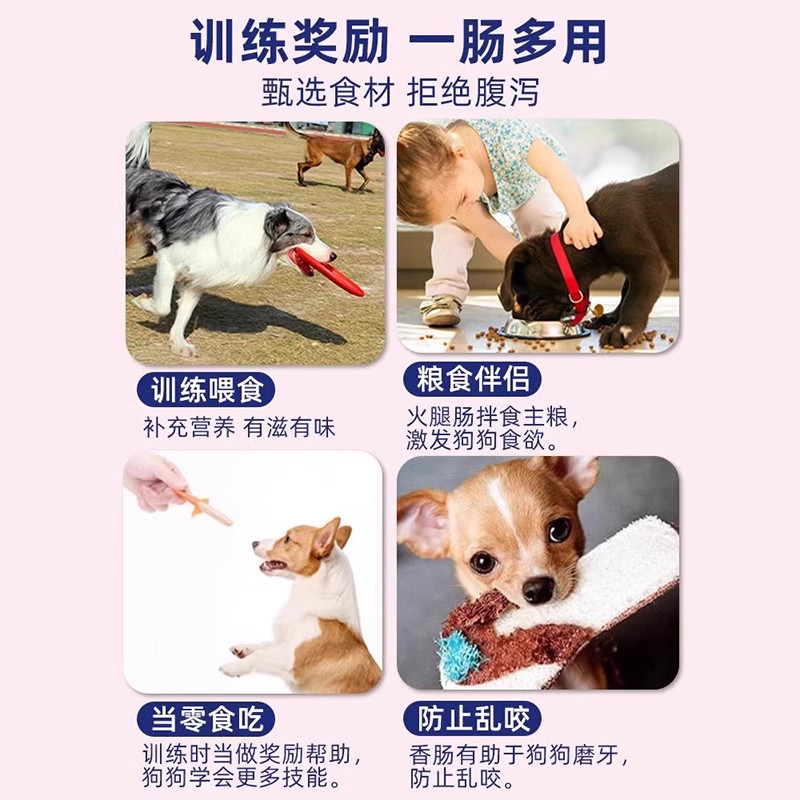 训练奖励 一肠多用
甄选食材 拒绝腹泻

训练喂食
补充营养 有滋有味

粮食伴侣
火腿肠拌食主粮，激发狗狗食欲。

当零食吃
训练时当做奖励帮助，狗狗学会更多技能。

防止乱咬
香肠有助于狗狗磨牙，防止乱咬。