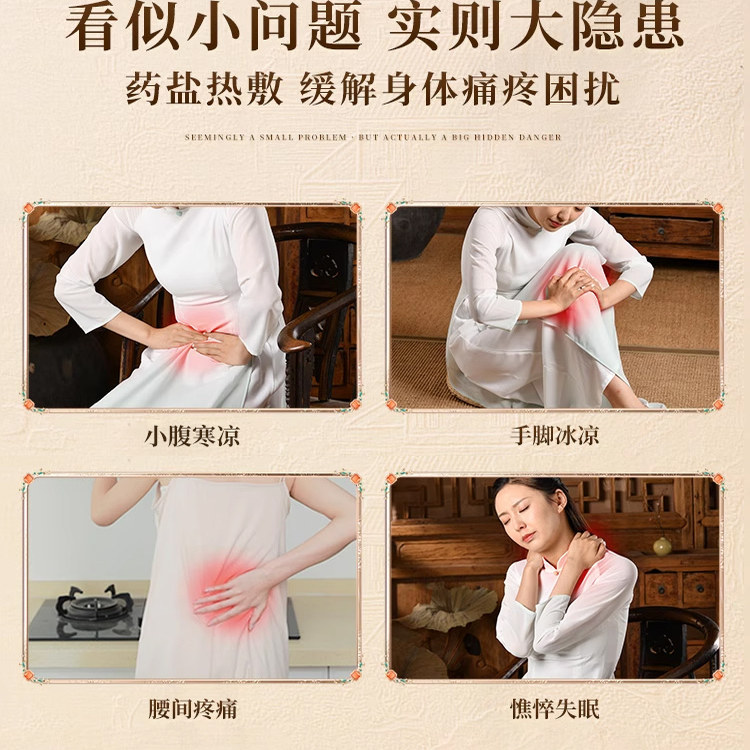 看似小问题 实则大隐患

药盐热敷 缓解身体痛疼困扰

SEEMINGLY A SMALL PROBLEM · BUT ACTUALLY A BIG HIDDEN DANGER

小腹寒凉

手脚冰凉

腰间疼痛

憔悴失眠