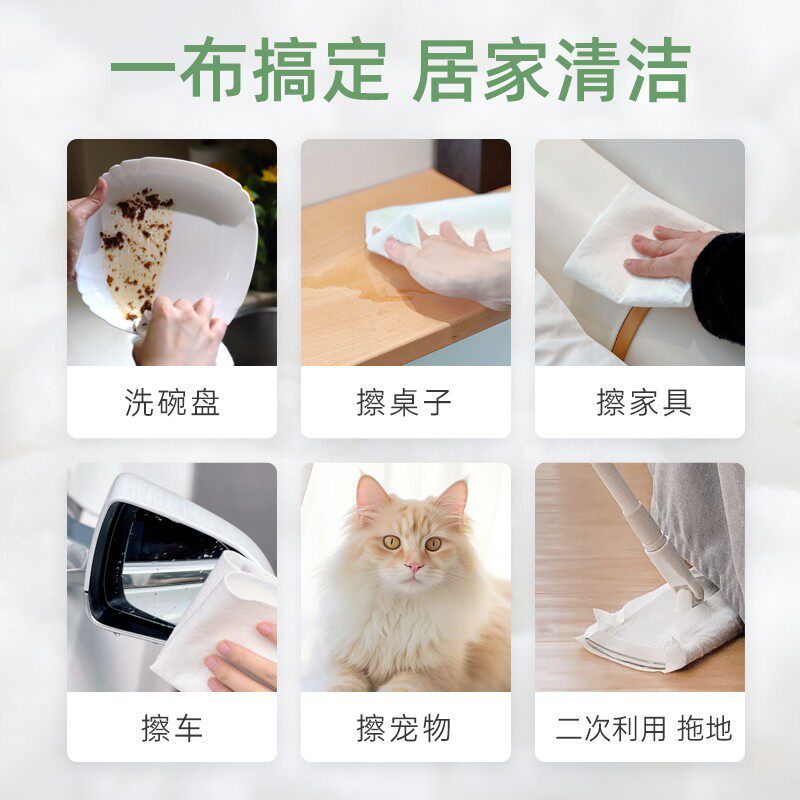 一布搞定 居家清洁

洗碗盘

擦桌子

擦家具

擦车

擦宠物

二次利用 拖地