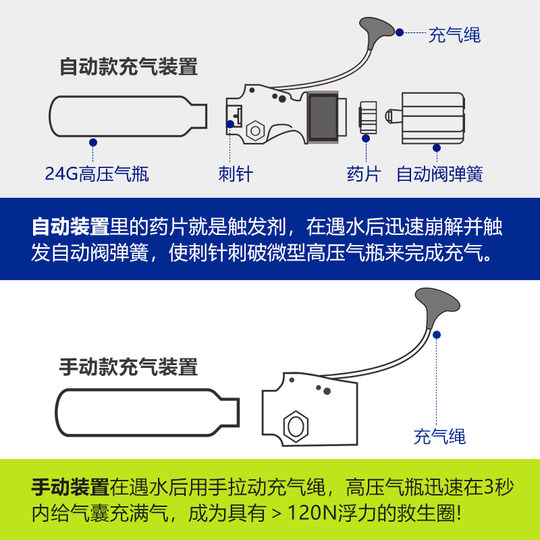 充气绳

自动款充气装置

24G高压气瓶

刺针

药片

自动阀弹簧

自动装置里的药片就是触发剂，在遇水后迅速崩解并触发自动阀弹簧，使刺针刺破微型高压气瓶来完成充气。

手动款充气装置

充气绳

手动装置在遇水后用手拉动充气绳，高压气瓶迅速在3秒内给气囊充满气，成为具有 > 120N浮力的救生圈!