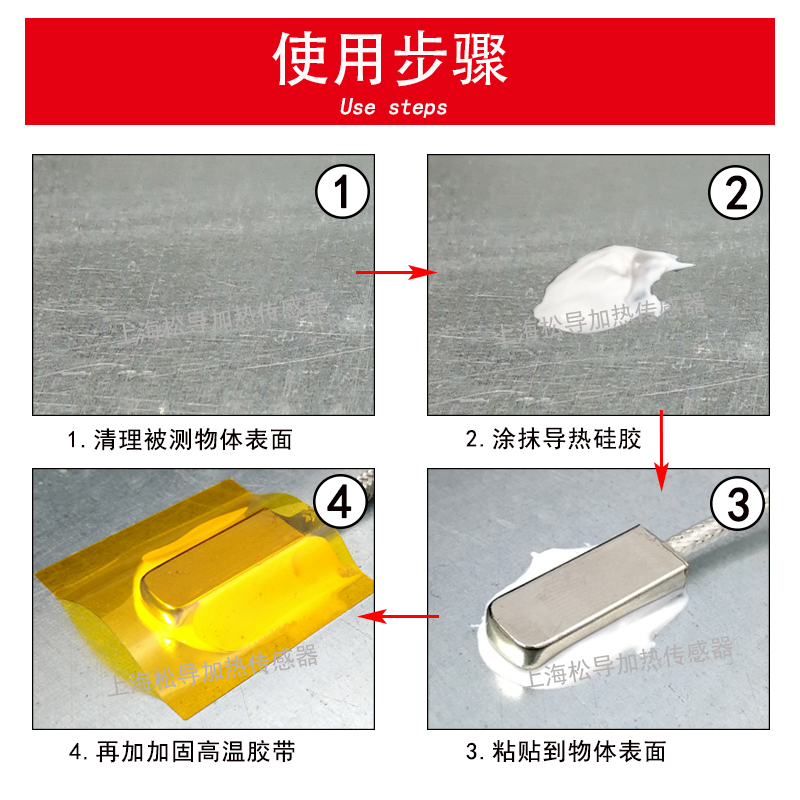 使用步骤
Use steps

1
上海松导加热传感器
1. 清理被测物体表面

2
上海松导加热传感器
2. 涂抹导热硅胶

4
上海松导加热传感器
4. 再加加固高温胶带

3
上海松导加热传感器
3. 粘贴到物体表面