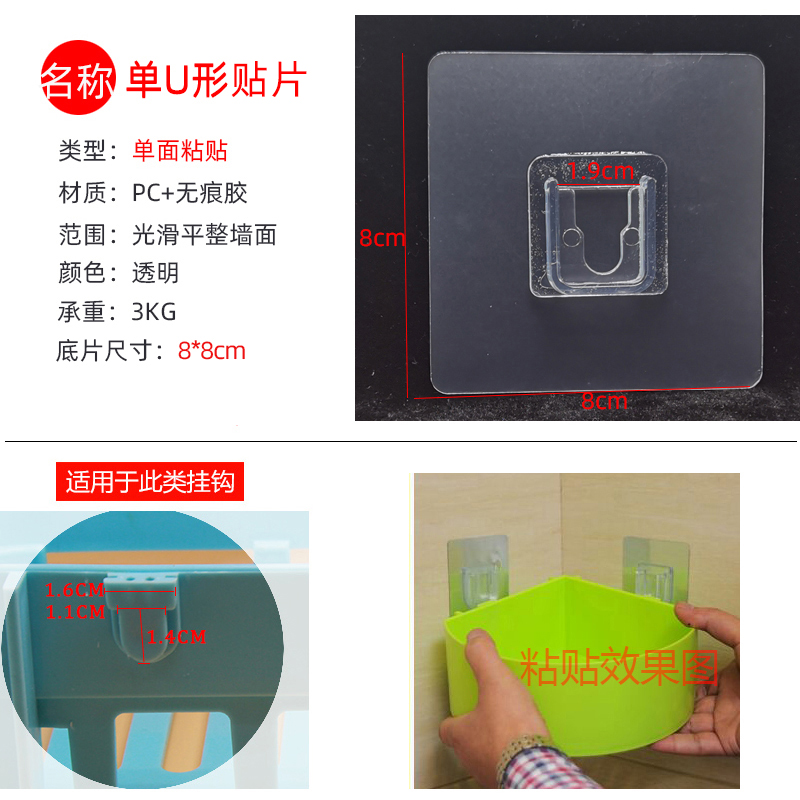 名称 单U形贴片

类型：单面粘贴
材质：PC+无痕胶
范围：光滑平整墙面
颜色：透明
承重：3KG
底片尺寸：8*8cm

1.9cm
8cm
8cm

适用于此类挂钩

1.6CM
1.1CM
1.4CM

粘贴效果图