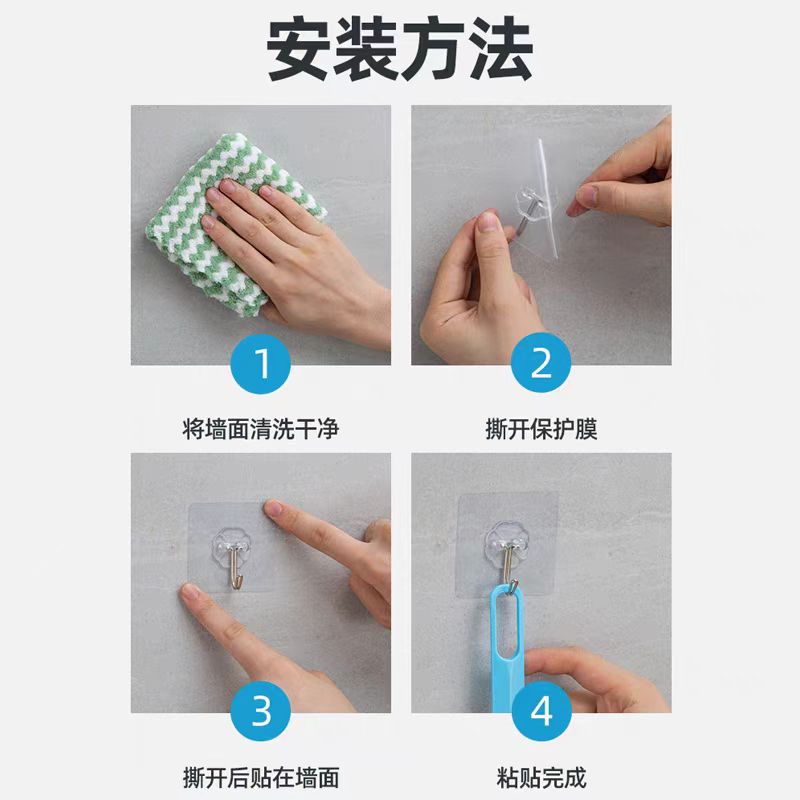 安装方法

1
将墙面清洗干净

2
撕开保护膜

3
撕开后贴在墙面

4
粘贴完成