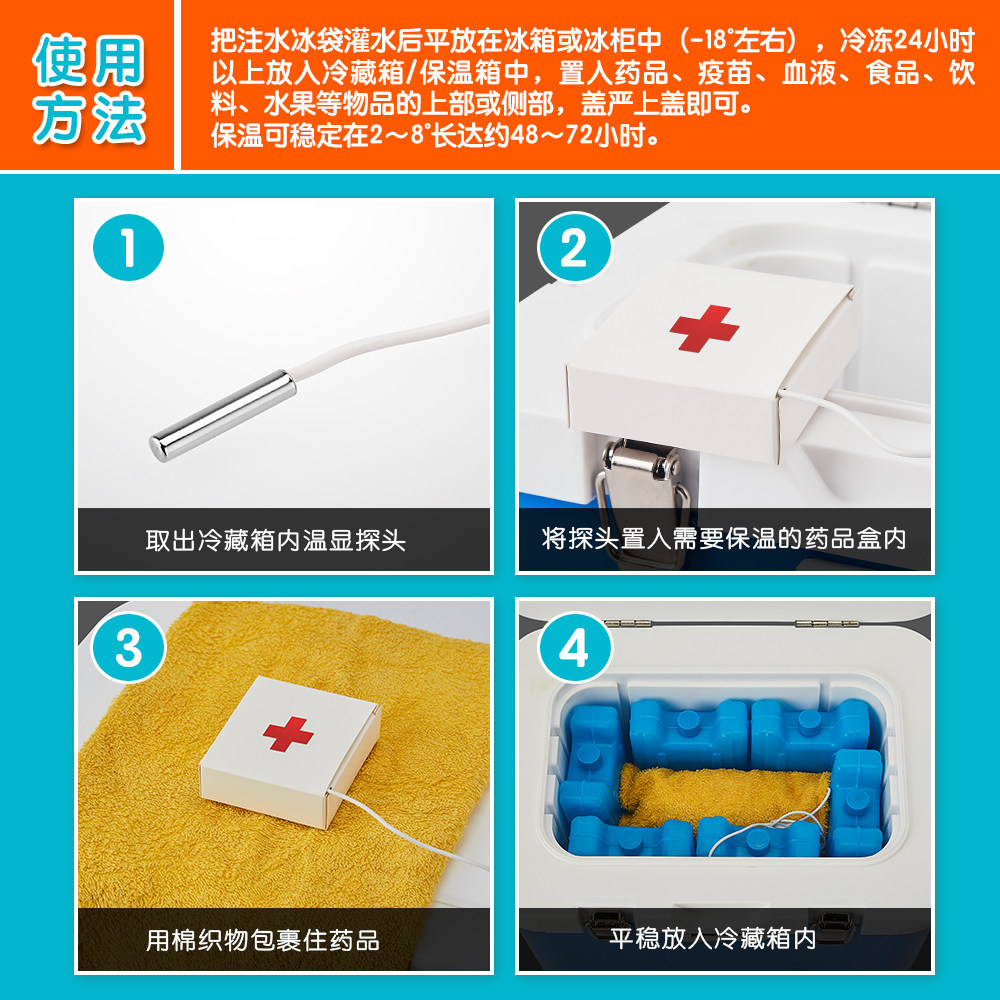 使用方法

把注水冰袋灌水后平放在冰箱或冰柜中（-18°左右），冷冻24小时以上放入冷藏箱/保温箱中，置入药品、疫苗、血液、食品、饮料、水果等物品的上部或侧部，盖严上盖即可。
保温可稳定在2～8°长达约48～72小时。

1
取出冷藏箱内温显探头

2
将探头置入需要保温的药品盒内

3
用棉织物包裹住药品

4
平稳放入冷藏箱内