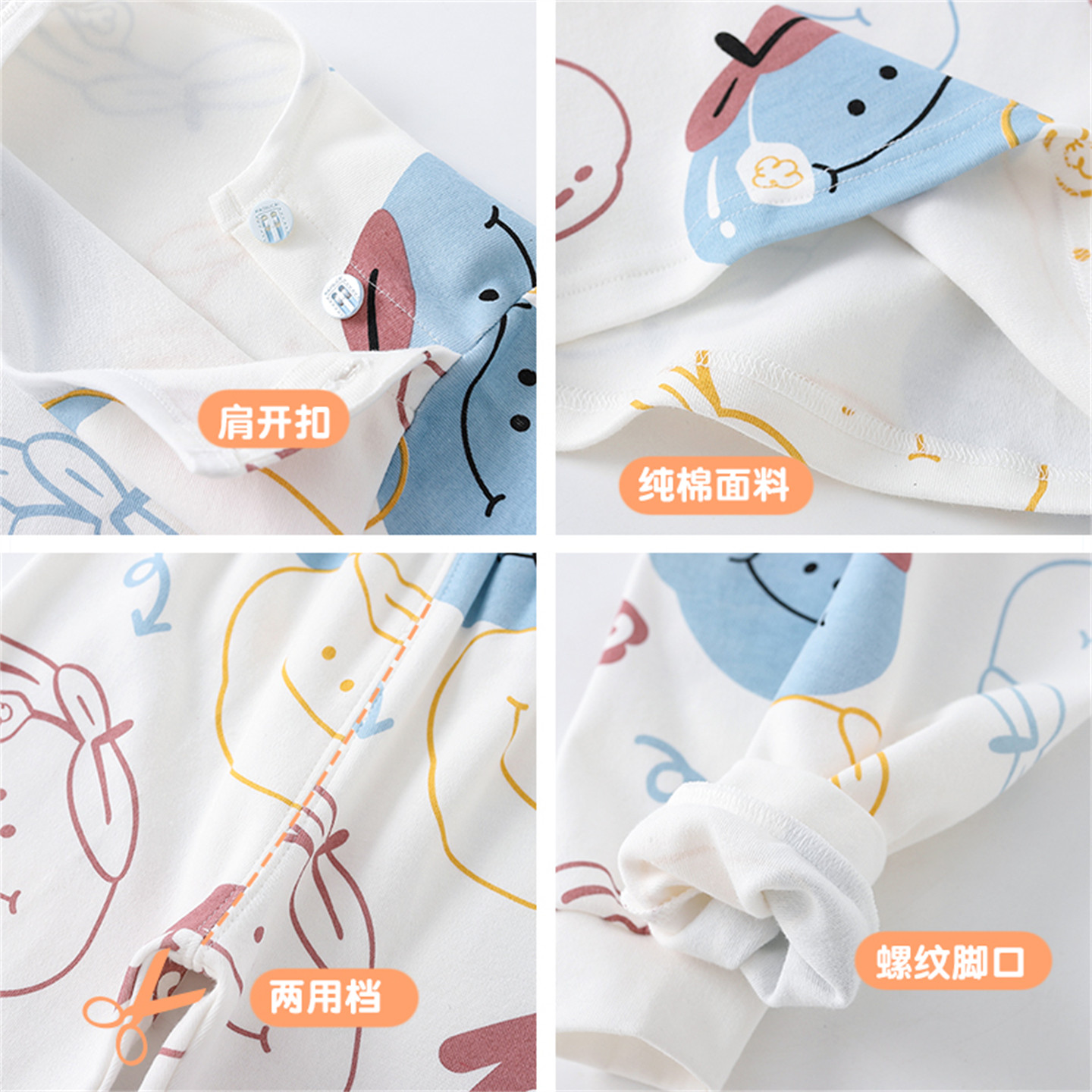 肩开扣

纯棉面料

两用档

螺纹脚口