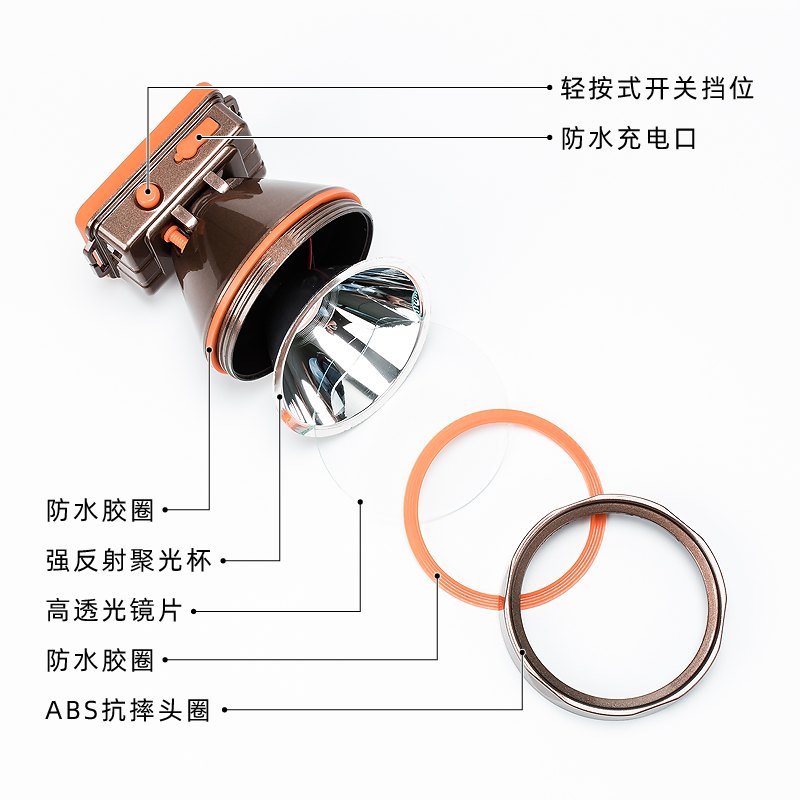 轻按式开关挡位
防水充电口
防水胶圈
强反射聚光杯
高透光镜片
防水胶圈
ABS抗摔头圈