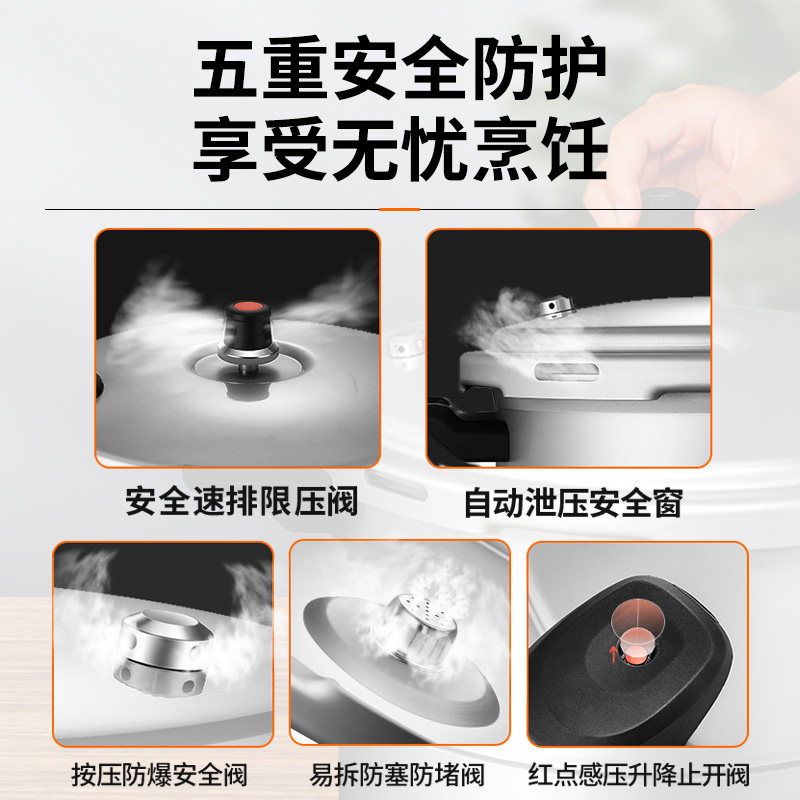 五重安全防护
享受无忧烹饪

安全速排限压阀

自动泄压安全窗

按压防爆安全阀

易拆防塞防堵阀

红点感压升降止开阀