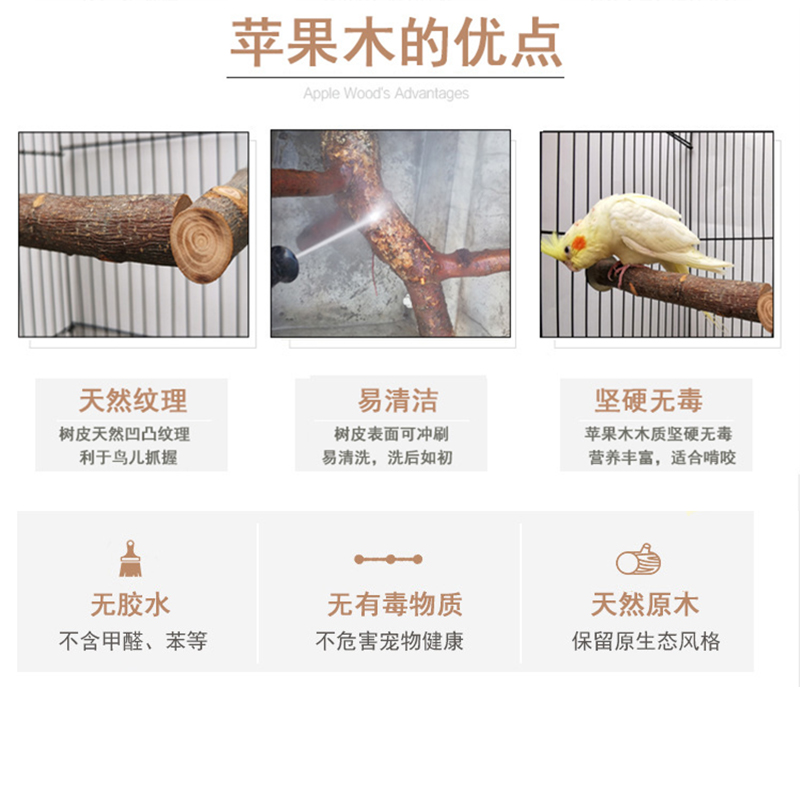 苹果木的优点

Apple Wood's Advantages

天然纹理
树皮天然凹凸纹理
利于鸟儿抓握

易清洁
树皮表面可冲刷
易清洗，洗后如初

坚硬无毒
苹果木木质坚硬无毒
营养丰富，适合啃咬

无胶水
不含甲醛、苯等

无有毒物质
不危害宠物健康

天然原木
保留原生态风格