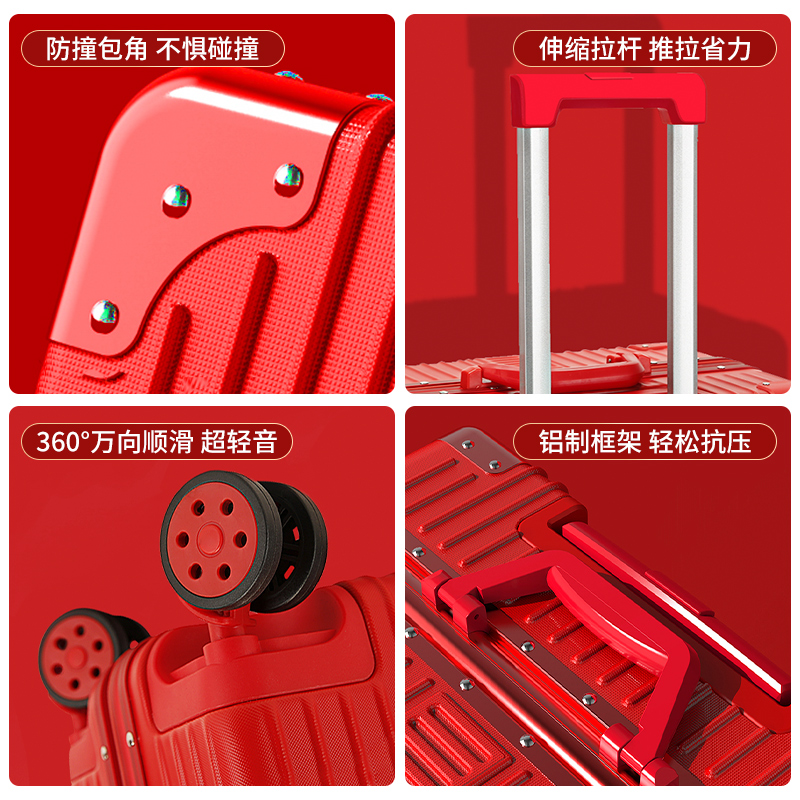 防撞包角 不惧碰撞

伸缩拉杆 推拉省力

360°万向顺滑 超轻音

铝制框架 轻松抗压