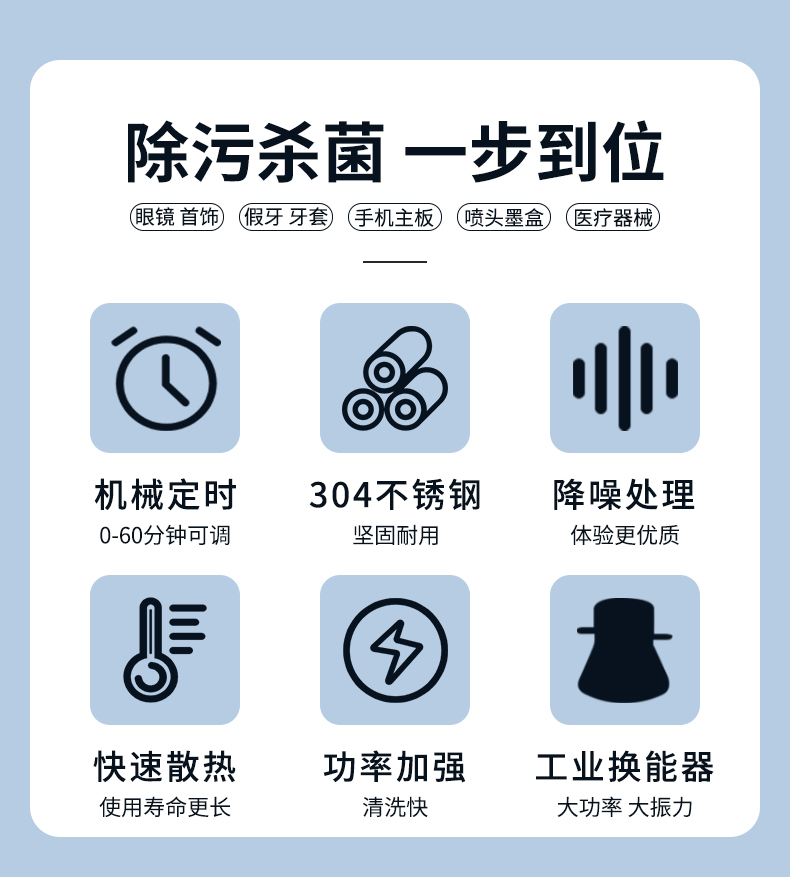 除污杀菌 一步到位

眼镜 首饰 假牙 牙套 手机主板 喷头墨盒 医疗器械

机械定时
0-60分钟可调

304不锈钢
坚固耐用

降噪处理
体验更优质

快速散热
使用寿命更长

功率加强
清洗快

工业换能器
大功率 大振力