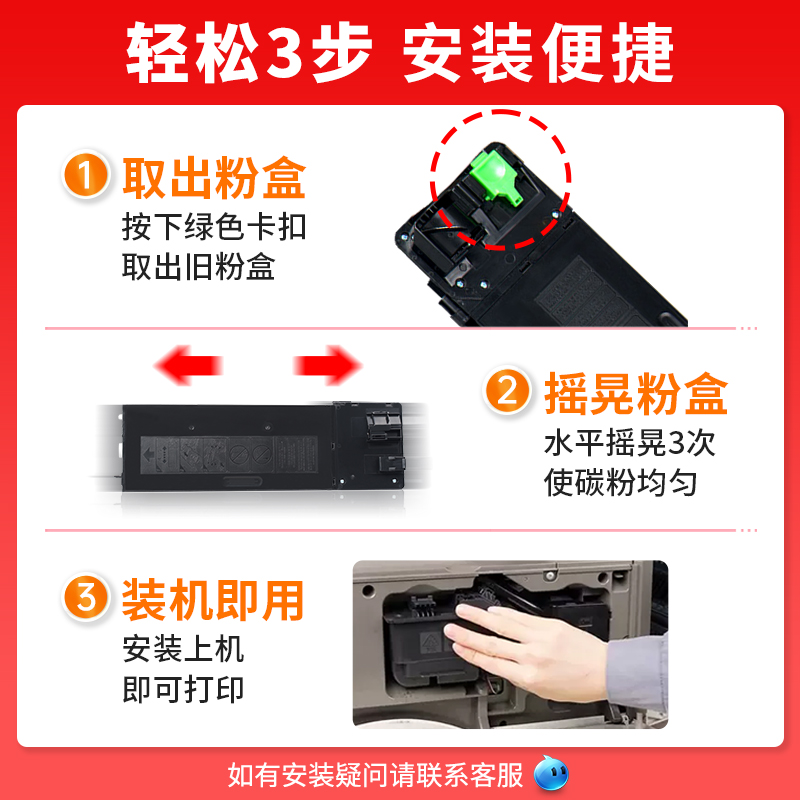 轻松3步 安装便捷

1 取出粉盒
按下绿色卡扣
取出旧粉盒

2 摇晃粉盒
水平摇晃3次
使碳粉均匀

3 装机即用
安装上机
即可打印

如有安装疑问请联系客服