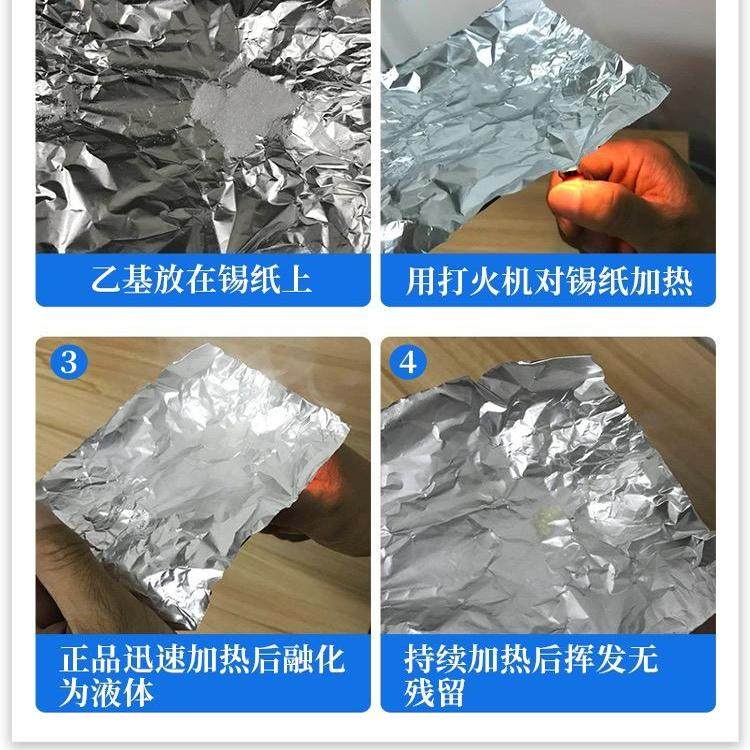 乙基放在锡纸上

用打火机对锡纸加热

3

正品迅速加热后融化为液体

4

持续加热后挥发无残留