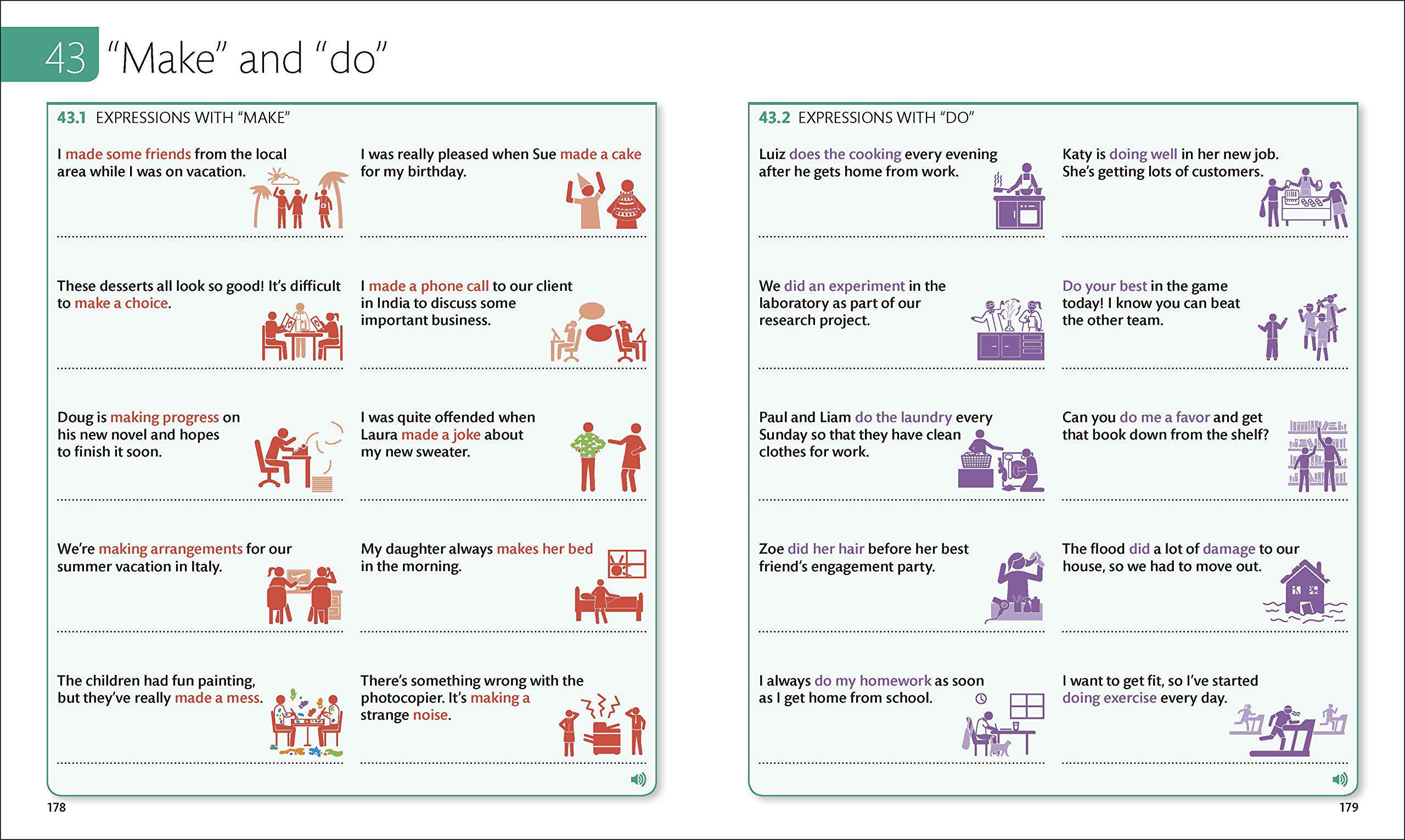 43 "Make" and "do"

43.1 EXPRESSIONS WITH "MAKE"

I made some friends from the local area while I was on vacation.

I was really pleased when Sue made a cake for my birthday.

These desserts all look so good! It's difficult to make a choice.

I made a phone call to our client in India to discuss some important business.

Doug is making progress on his new novel and hopes to finish it soon.

I was quite offended when Laura made a joke about my new sweater.

We're making arrangements for our summer vacation in Italy.

My daughter always makes her bed in the morning.

The children had fun painting, but they've really made a mess.

There's something wrong with the photocopier. It's making a strange noise.

178

43.2 EXPRESSIONS WITH "DO"

Luiz does the cooking every evening after he gets home from work.

Katy is doing well in her new job. She's getting lots of customers.

We did an experiment in the laboratory as part of our research project.

Do your best in the game today! I know you can beat the other team.

Paul and Liam do the laundry every Sunday so that they have clean clothes for work.

Can you do me a favor and get that book down from the shelf?

Zoe did her hair before her best friend's engagement party.

The flood did a lot of damage to our house, so we had to move out.

I always do my homework as soon as I get home from school.

I want to get fit, so I've started doing exercise every day.

179