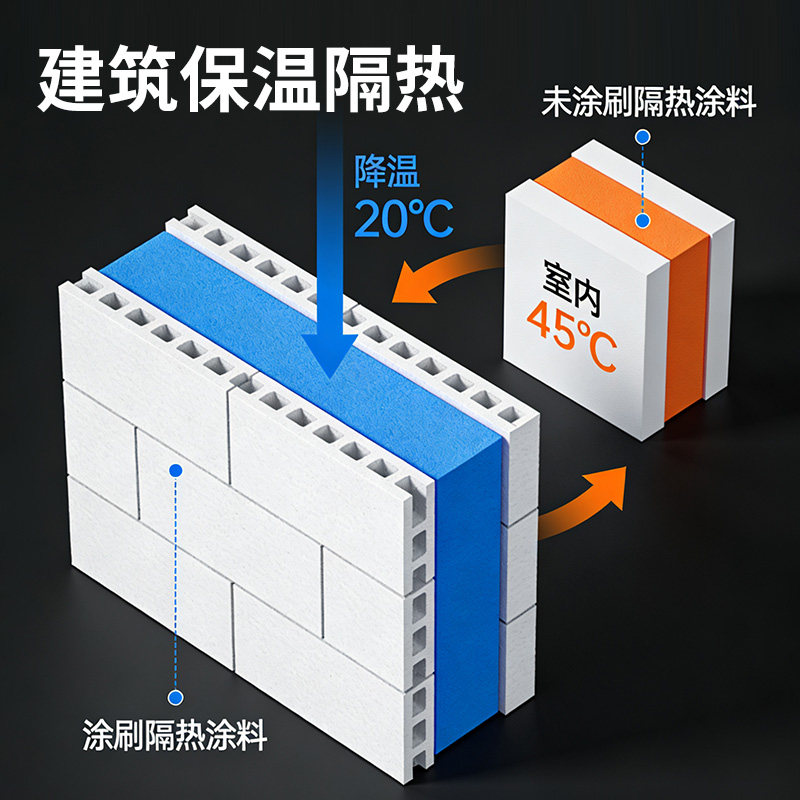 建筑保温隔热

未涂刷隔热涂料

降温
20℃

室内
45℃

涂刷隔热涂料