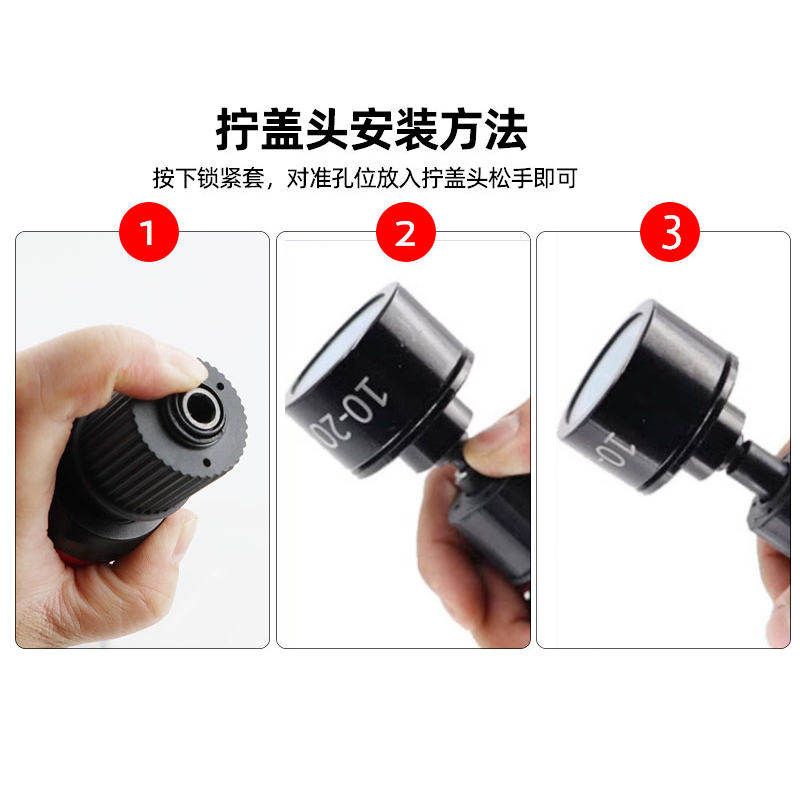 拧盖头安装方法

按下锁紧套，对准孔位放入拧盖头松手即可

1

2

10-20

3

10