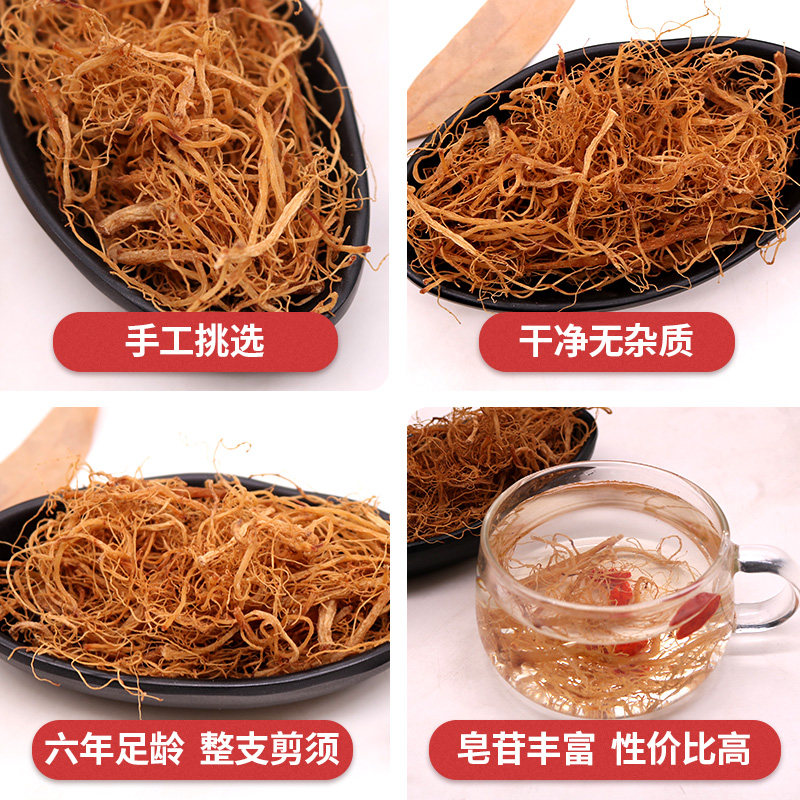 手工挑选

干净无杂质

六年足龄 整支剪须

皂苷丰富 性价比高