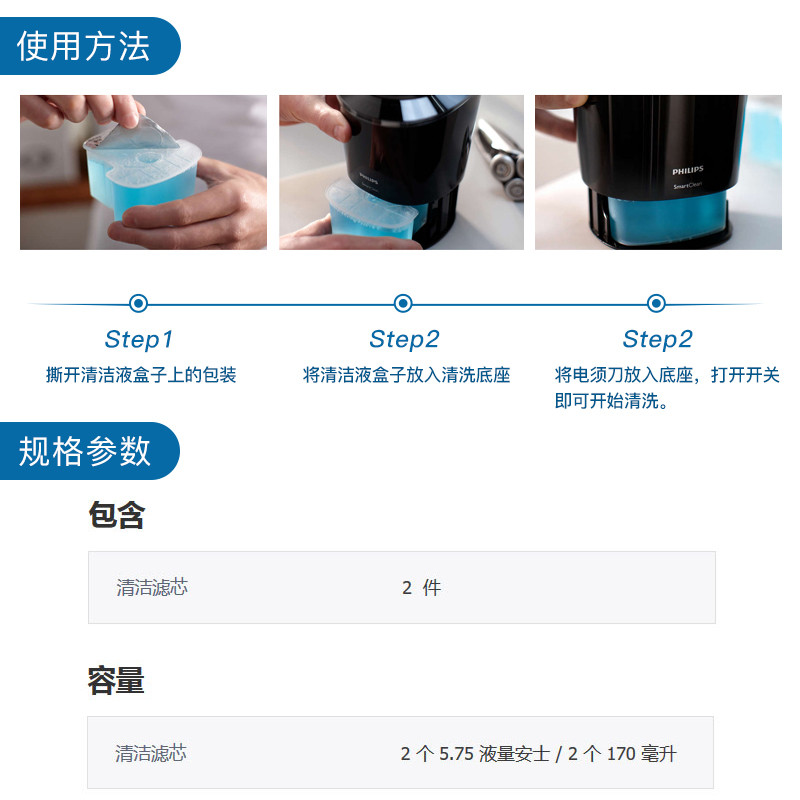 使用方法

PHILIPS

PHILIPS
SmartClean

Step1
撕开清洁液盒子上的包装

Step2
将清洁液盒子放入清洗底座

Step2
将电须刀放入底座，打开开关即可开始清洗。

规格参数

包含

| 清洁滤芯 | 2 件 |
|---|---|

容量

| 清洁滤芯 | 2 个 5.75 液量安士 / 2 个 170 毫升 |
|---|---|