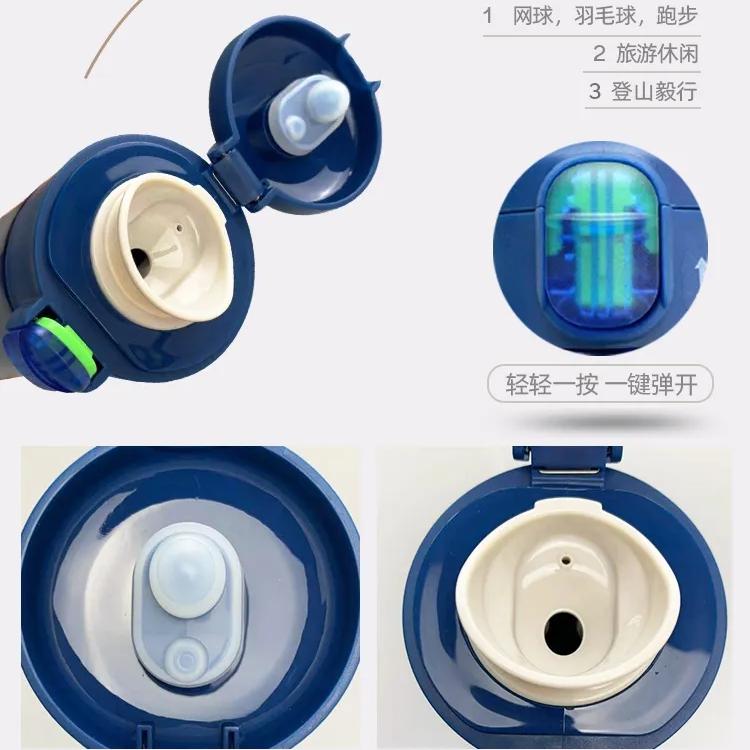 1 网球，羽毛球，跑步
2 旅游休闲
3 登山毅行

轻轻一按 一键弹开