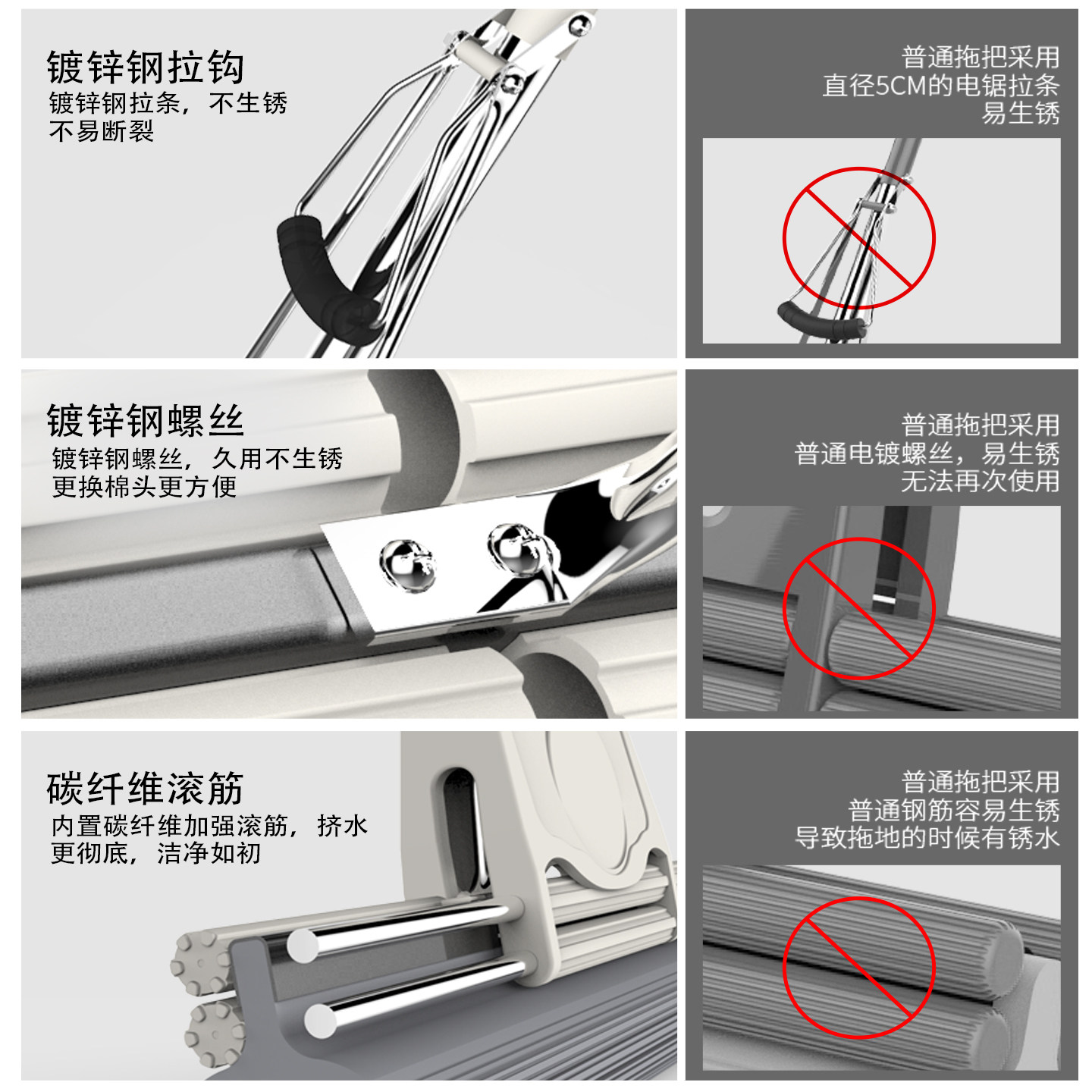 镀锌钢拉钩
镀锌钢拉条，不生锈
不易断裂

普通拖把采用
直径5CM的电锯拉条
易生锈

镀锌钢螺丝
镀锌钢螺丝，久用不生锈
更换棉头更方便

普通拖把采用
普通电镀螺丝，易生锈
无法再次使用

碳纤维滚筋
内置碳纤维加强滚筋，挤水
更彻底，洁净如初

普通拖把采用
普通钢筋容易生锈
导致拖地的时候有锈水