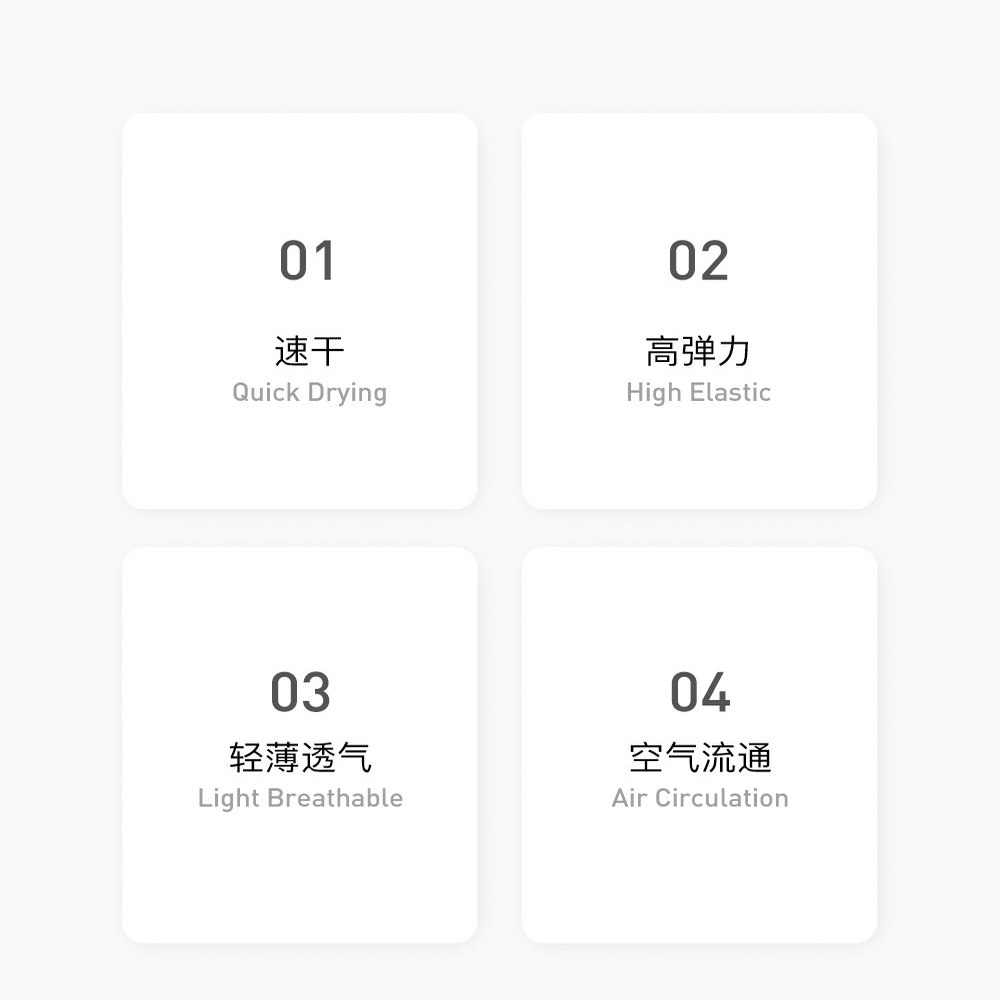 01

速干
Quick Drying

02

高弹力
High Elastic

03

轻薄透气
Light Breathable

04

空气流通
Air Circulation