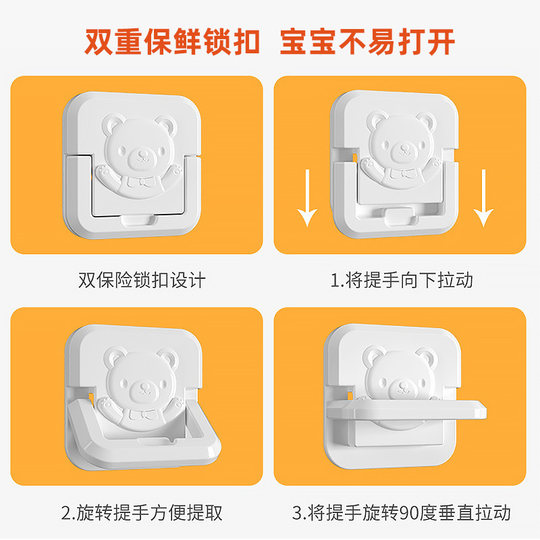 双重保鲜锁扣 宝宝不易打开

双保险锁扣设计

1.将提手向下拉动

2.旋转提手方便提取

3.将提手旋转90度垂直拉动