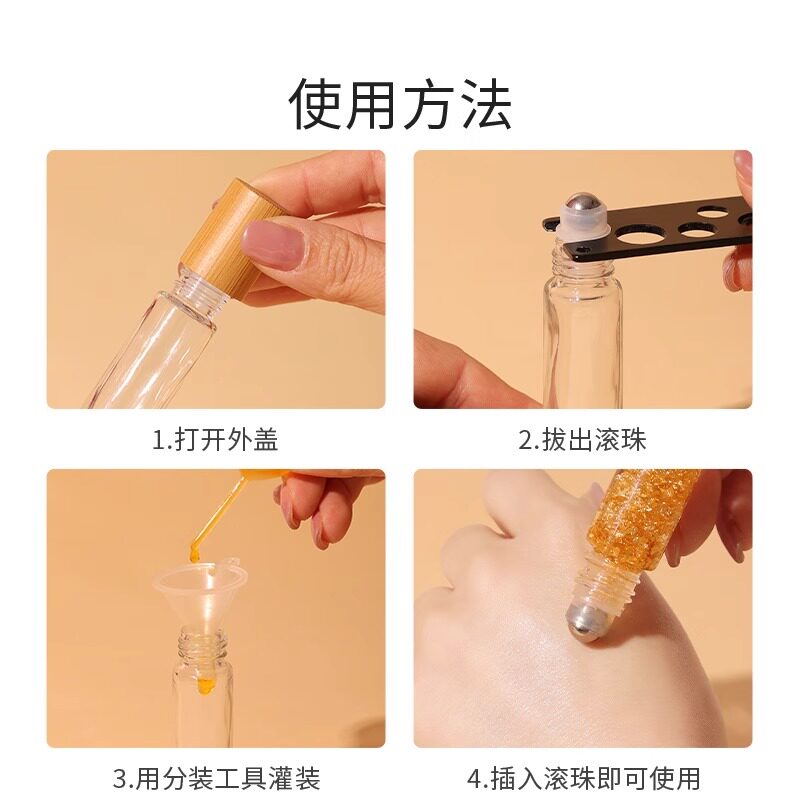 使用方法

1.打开外盖

2.拔出滚珠

3.用分装工具灌装

4.插入滚珠即可使用