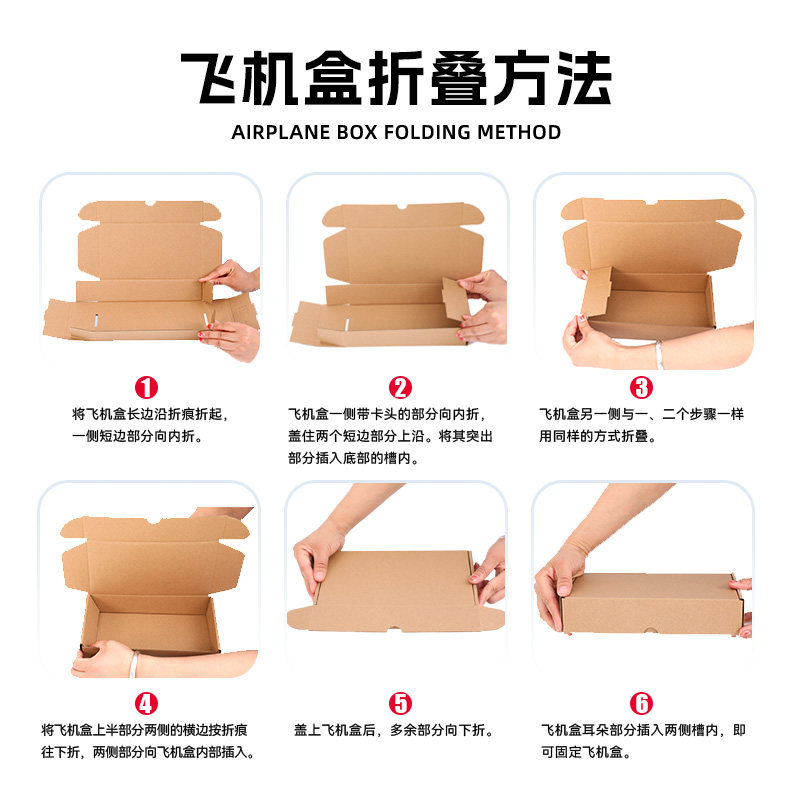 飞机盒折叠方法
AIRPLANE BOX FOLDING METHOD

1
将飞机盒长边沿折痕折起，一侧短边部分向内折。

2
飞机盒一侧带卡头的部分向内折，盖住两个短边部分上沿。将其突出部分插入底部的槽内。

3
飞机盒另一侧与一、二个步骤一样用同样的方式折叠。

4
将飞机盒上半部分两侧的横边按折痕往下折，两侧部分向飞机盒内部插入。

5
盖上飞机盒后，多余部分向下折。

6
飞机盒耳朵部分插入两侧槽内，即可固定飞机盒。