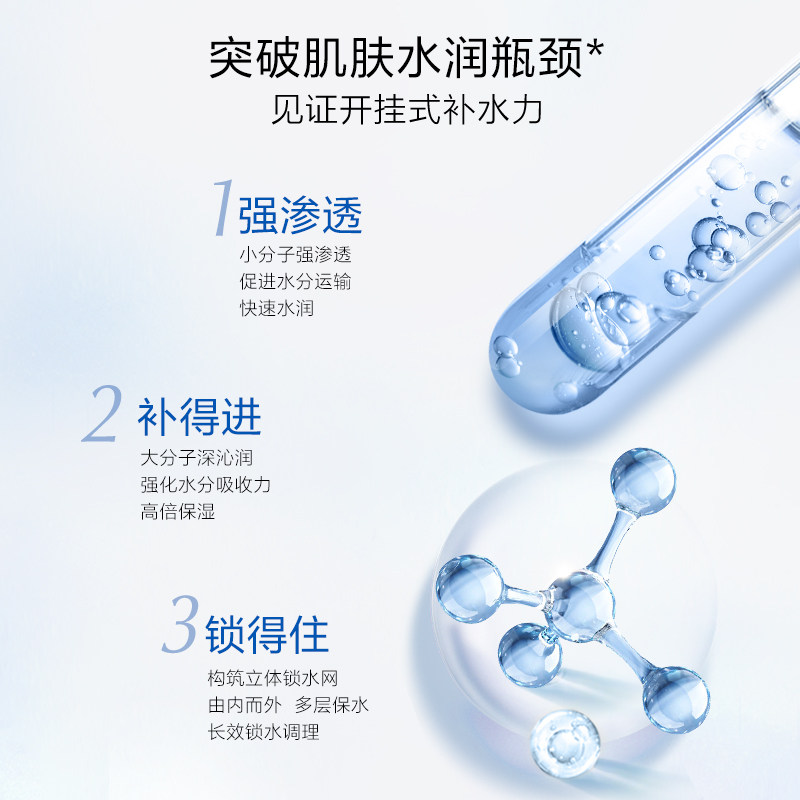 突破肌肤水润瓶颈*
见证开挂式补水力

1 强渗透
小分子强渗透
促进水分运输
快速水润

2 补得进
大分子深沁润
强化水分吸收力
高倍保湿

3 锁得住
构筑立体锁水网
由内而外 多层保水
长效锁水调理