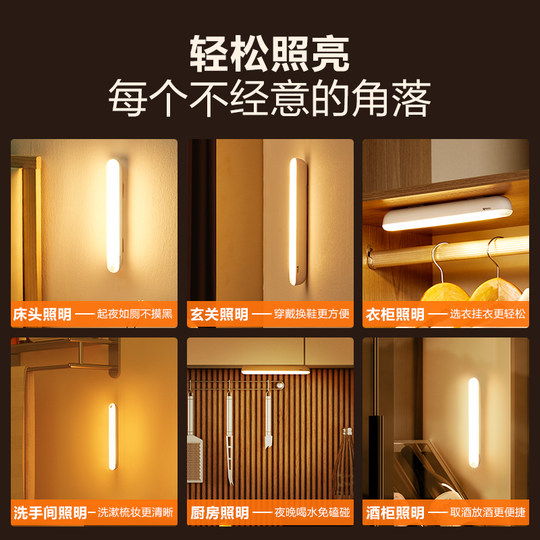 轻松照亮
每个不经意的角落

床头照明 —— 起夜如厕不摸黑

玄关照明 —— 穿戴换鞋更方便

衣柜照明 —— 选衣挂衣更轻松

洗手间照明 — 洗漱梳妆更清晰

厨房照明 —— 夜晚喝水免磕碰

酒柜照明 —— 取酒放酒更便捷