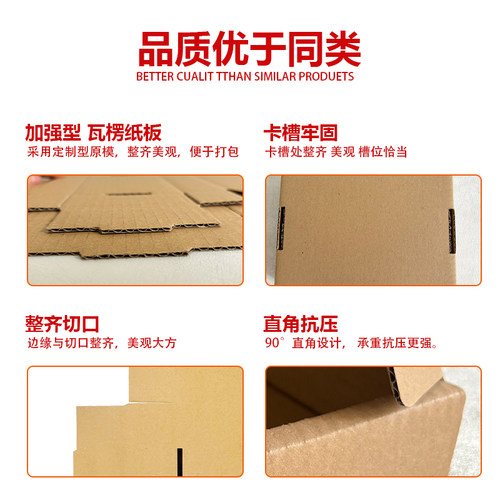 品质优于同类
BETTER CUALIT TTHAN SIMILAR PRODUETS

加强型 瓦楞纸板
采用定制型原模，整齐美观，便于打包

卡槽牢固
卡槽处整齐 美观 槽位恰当

整齐切口
边缘与切口整齐，美观大方

直角抗压
90°直角设计，承重抗压更强。