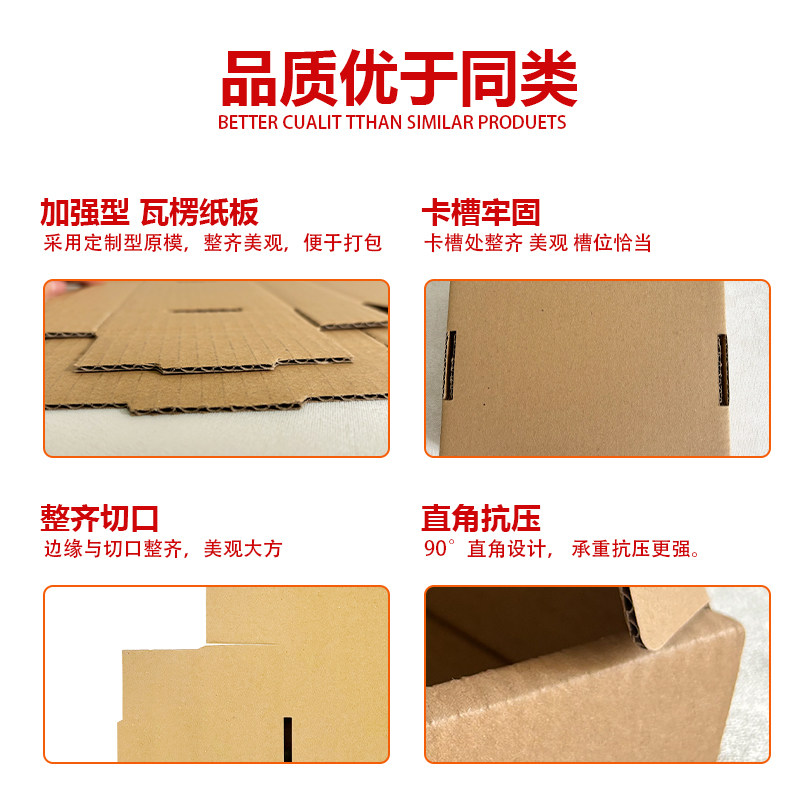 品质优于同类
BETTER CUALIT TTHAN SIMILAR PRODUETS

加强型 瓦楞纸板
采用定制型原模，整齐美观，便于打包

卡槽牢固
卡槽处整齐 美观 槽位恰当

整齐切口
边缘与切口整齐，美观大方

直角抗压
90°直角设计，承重抗压更强。