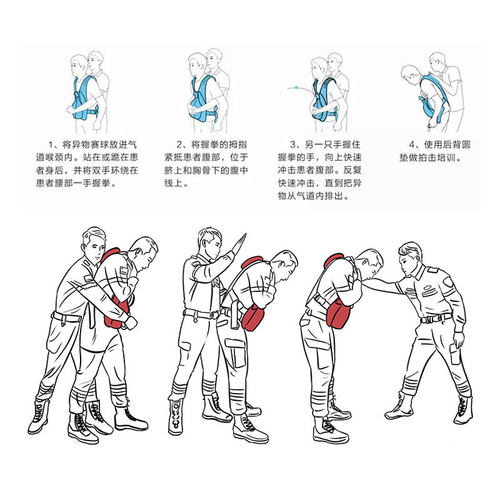 1、将异物赛球放进气道喉颈内。站在或跪在患者身后，并将双手环绕在患者腰部一手握拳。

2、将握拳的拇指紧抵患者腹部，位于脐上和胸骨下的腹中线上。

3、另一只手握住握拳的手，向上快速冲击患者腹部。反复快速冲击，直到把异物从气道内排出。

4、使用后背圆垫做拍击培训。